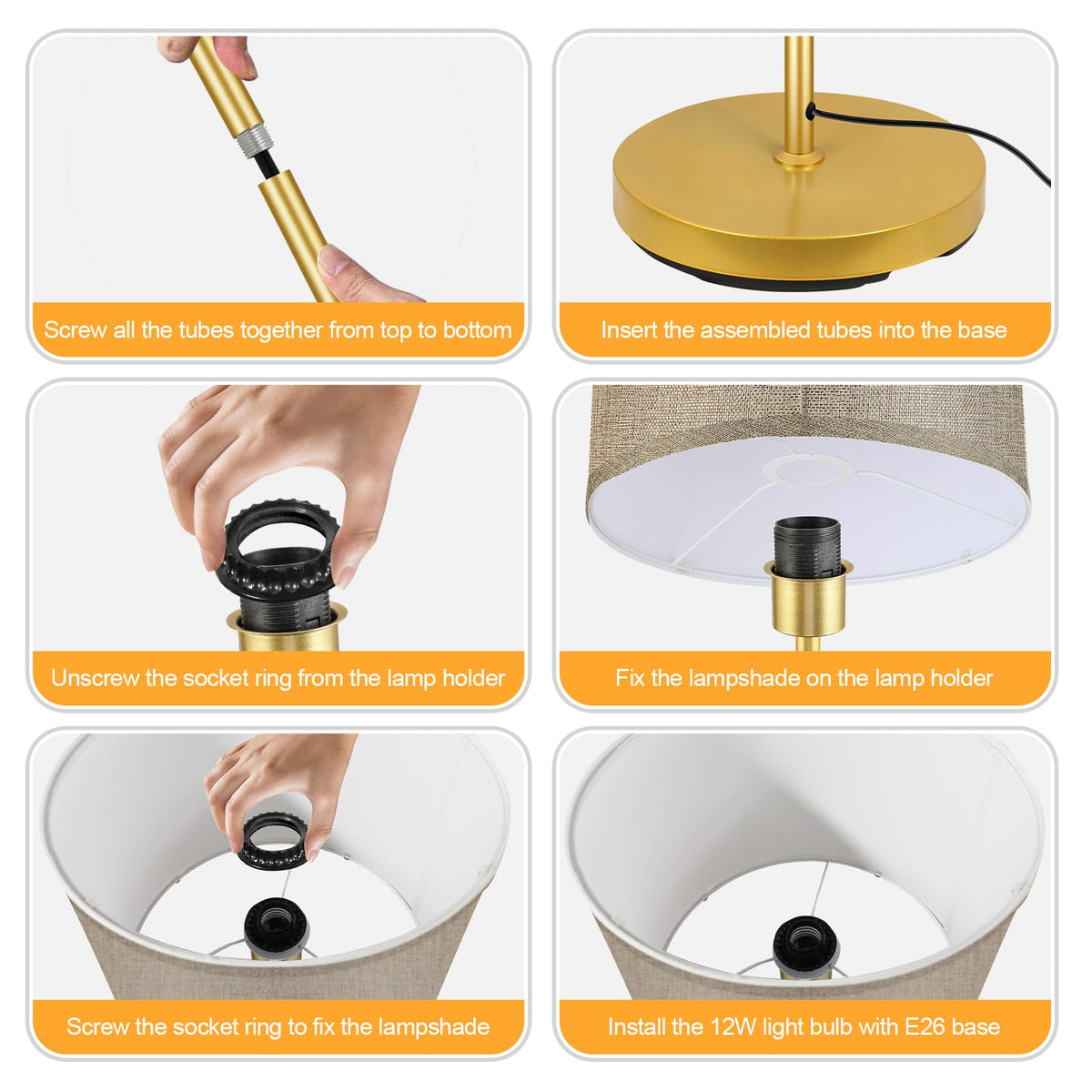 Screw all the tubes together from top to bottom

Insert the assembled tubes into the base

Unscrew the socket ring from the lamp holder

Fix the lampshade on the lamp holder

Screw the socket ring to fix the lampshade

Install the 12W light bulb with E26 base