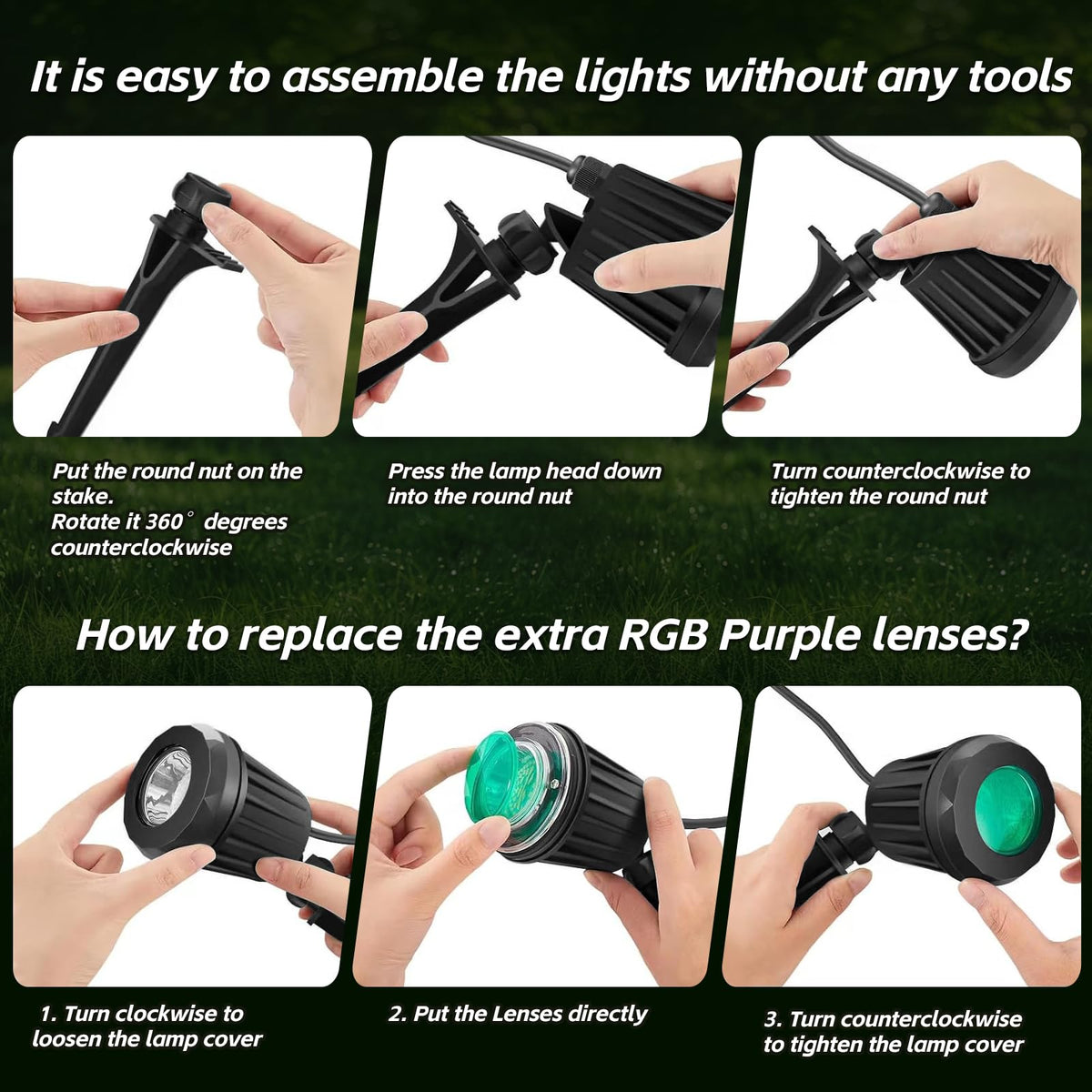 It is easy to assemble the lights without any tools

Put the round nut on the stake.
Rotate it 360° degrees counterclockwise

Press the lamp head down into the round nut

Turn counterclockwise to tighten the round nut

How to replace the extra RGB Purple lenses?

1. Turn clockwise to loosen the lamp cover

2. Put the Lenses directly

3. Turn counterclockwise to tighten the lamp cover