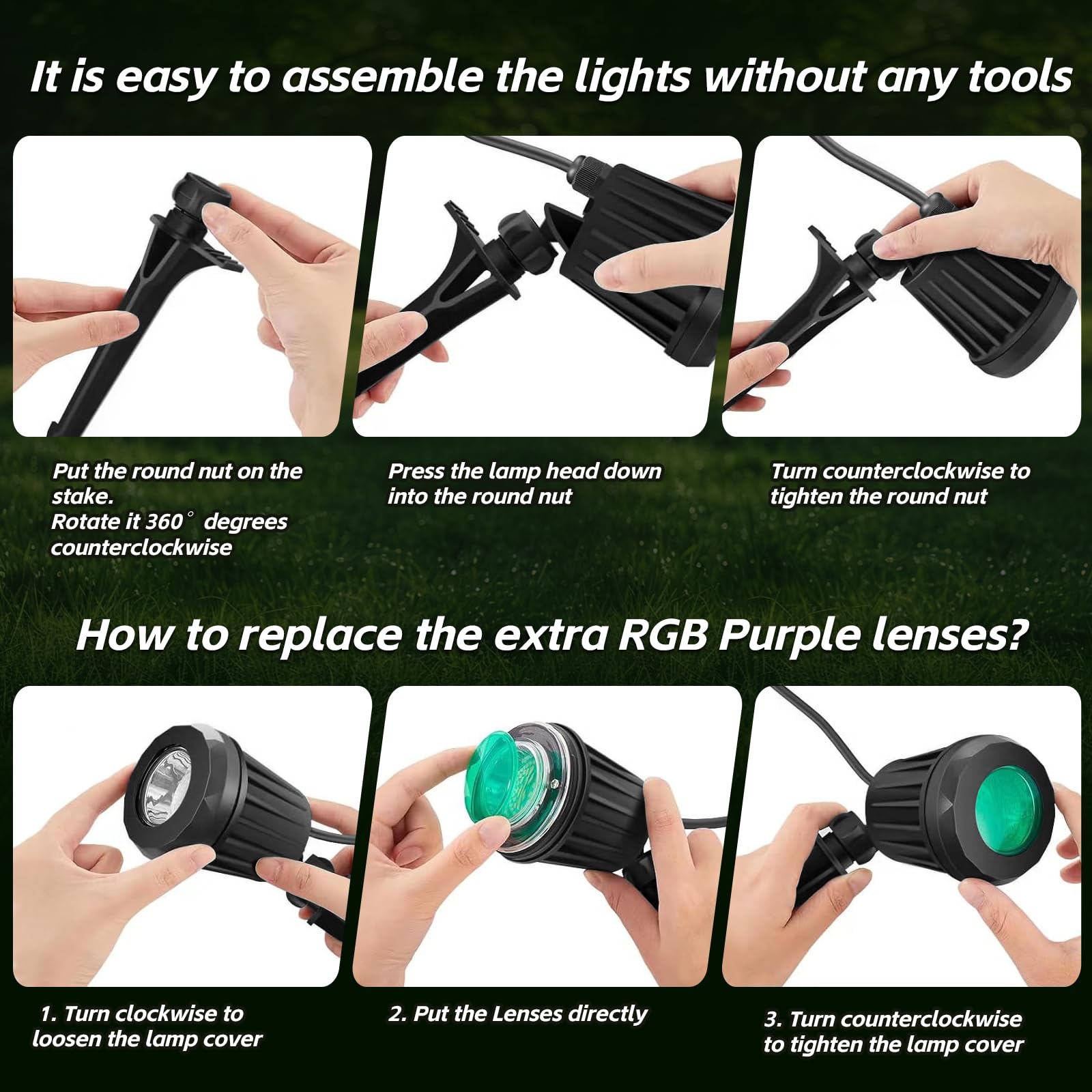 It is easy to assemble the lights without any tools

Put the round nut on the stake.
Rotate it 360° degrees counterclockwise

Press the lamp head down into the round nut

Turn counterclockwise to tighten the round nut

How to replace the extra RGB Purple lenses?

1. Turn clockwise to loosen the lamp cover

2. Put the Lenses directly

3. Turn counterclockwise to tighten the lamp cover