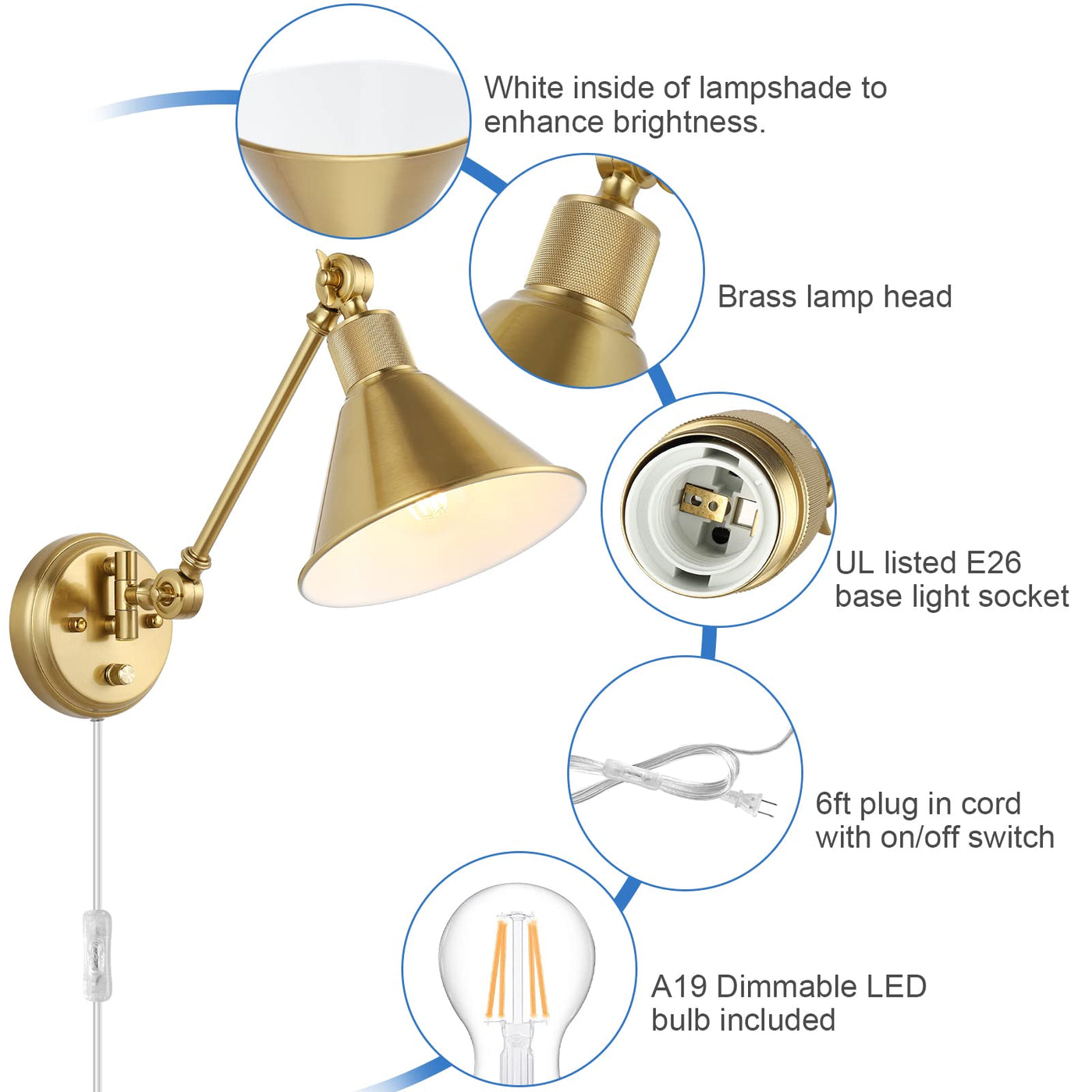 White inside of lampshade to enhance brightness.

Brass lamp head

UL listed E26 base light socket

6ft plug in cord with on/off switch

A19 Dimmable LED bulb included