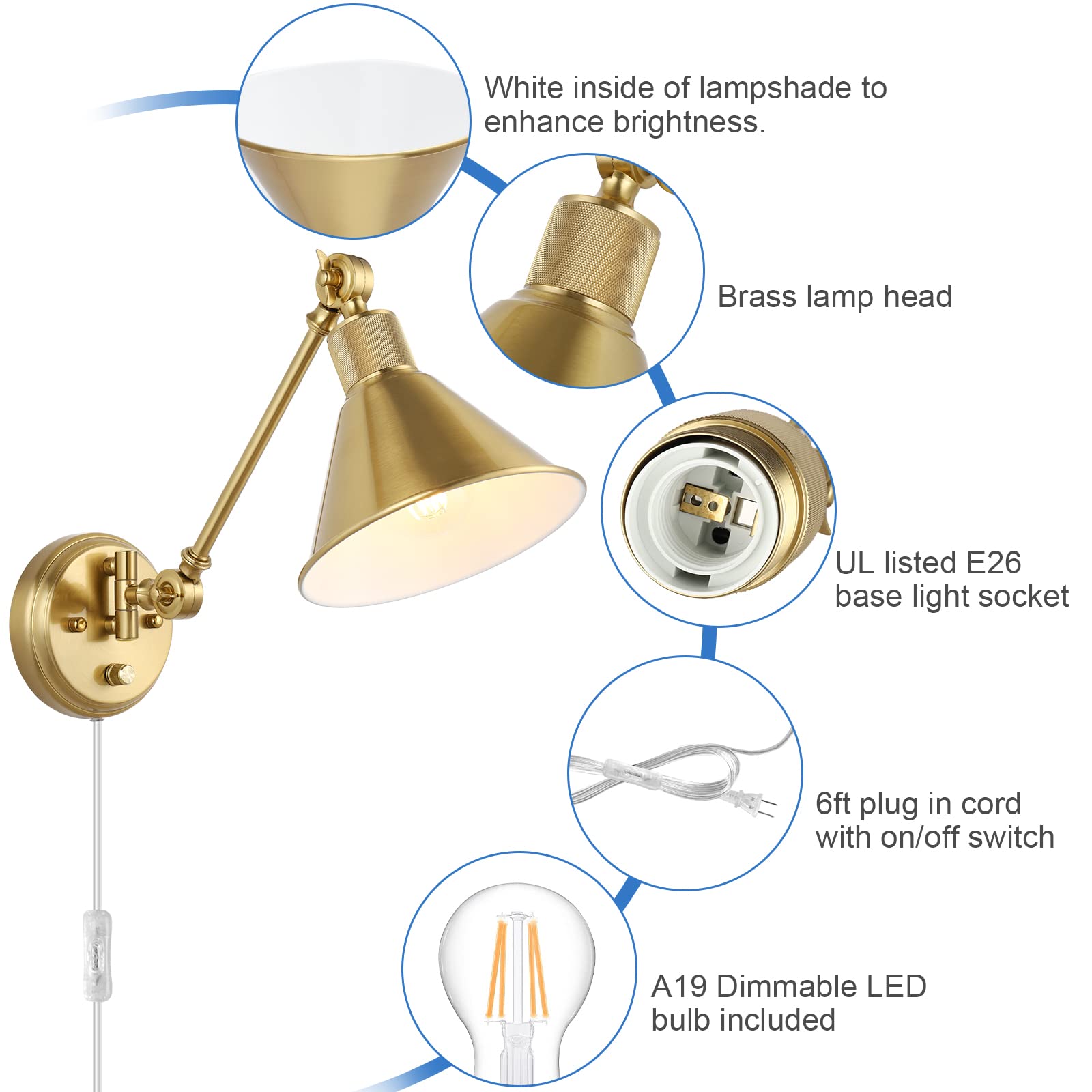 White inside of lampshade to enhance brightness.

Brass lamp head

UL listed E26 base light socket

6ft plug in cord with on/off switch

A19 Dimmable LED bulb included