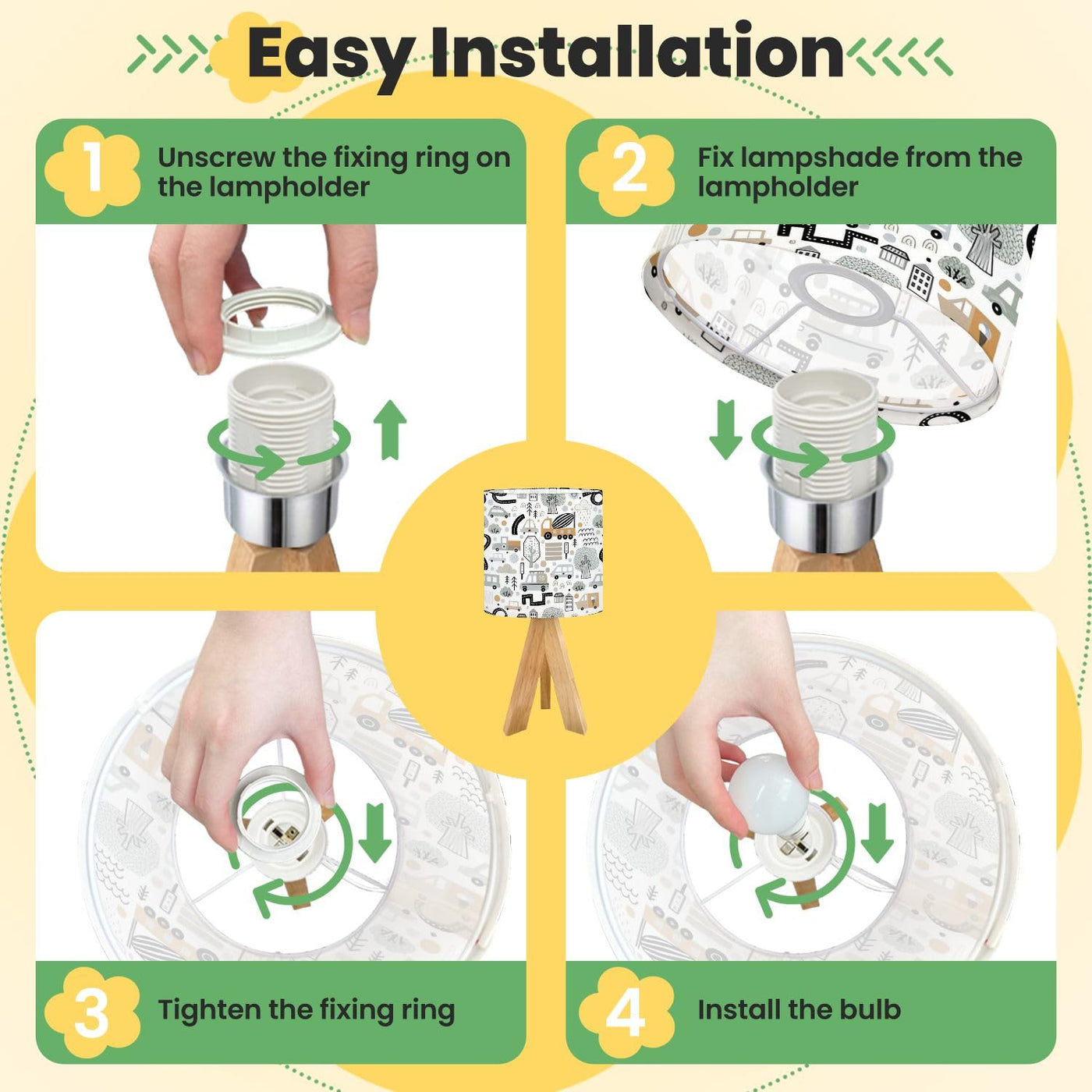 Easy Installation

1 Unscrew the fixing ring on the lampholder

2 Fix lampshade from the lampholder

3 Tighten the fixing ring

4 Install the bulb