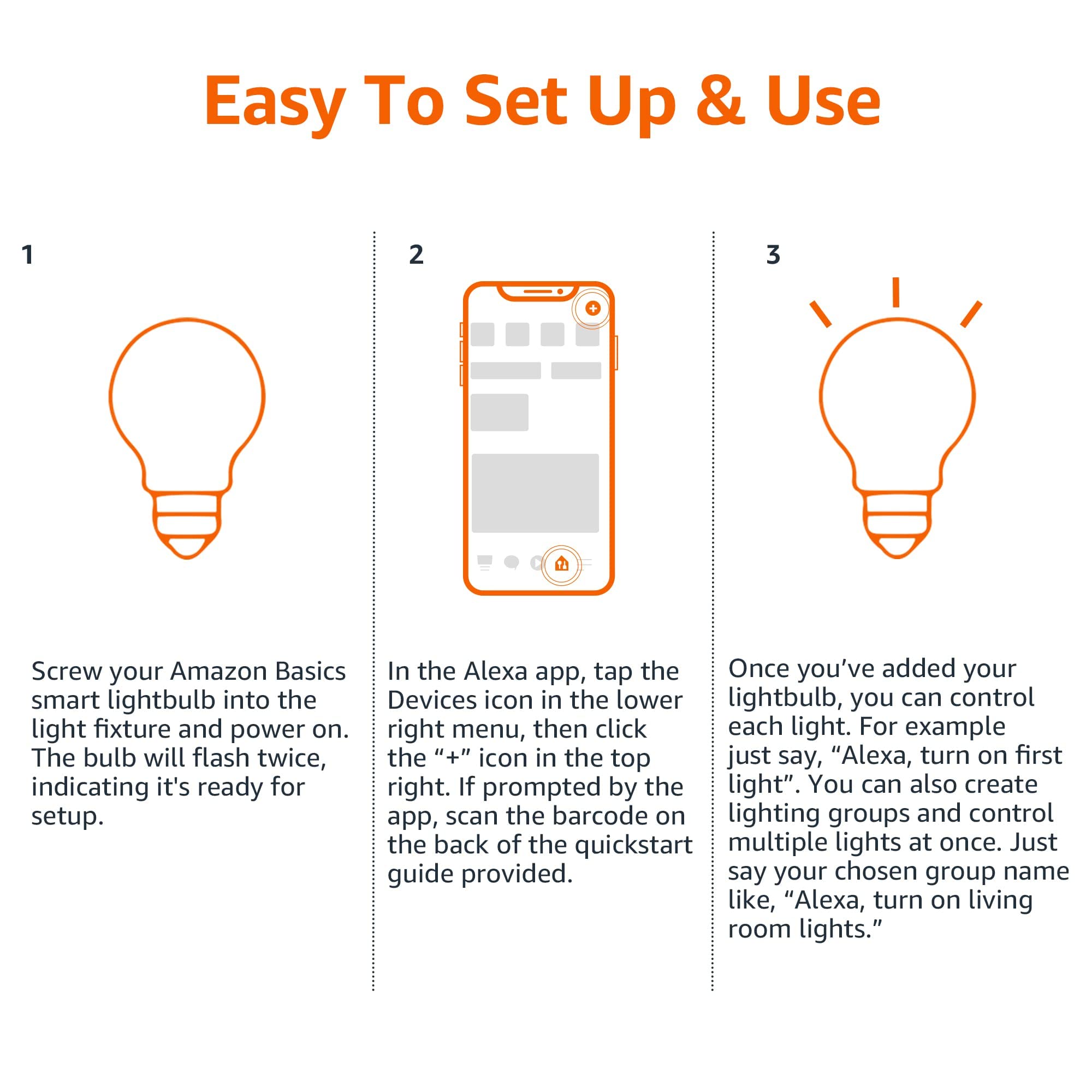 Easy To Set Up & Use

1

Screw your Amazon Basics smart lightbulb into the light fixture and power on. The bulb will flash twice, indicating it's ready for setup.

2

In the Alexa app, tap the Devices icon in the lower right menu, then click the “+” icon in the top right. If prompted by the app, scan the barcode on the back of the quickstart guide provided.

3

Once you’ve added your lightbulb, you can control each light. For example just say, “Alexa, turn on first light”. You can also create lighting groups and control multiple lights at once. Just say your chosen group name like, “Alexa, turn on living room lights.”