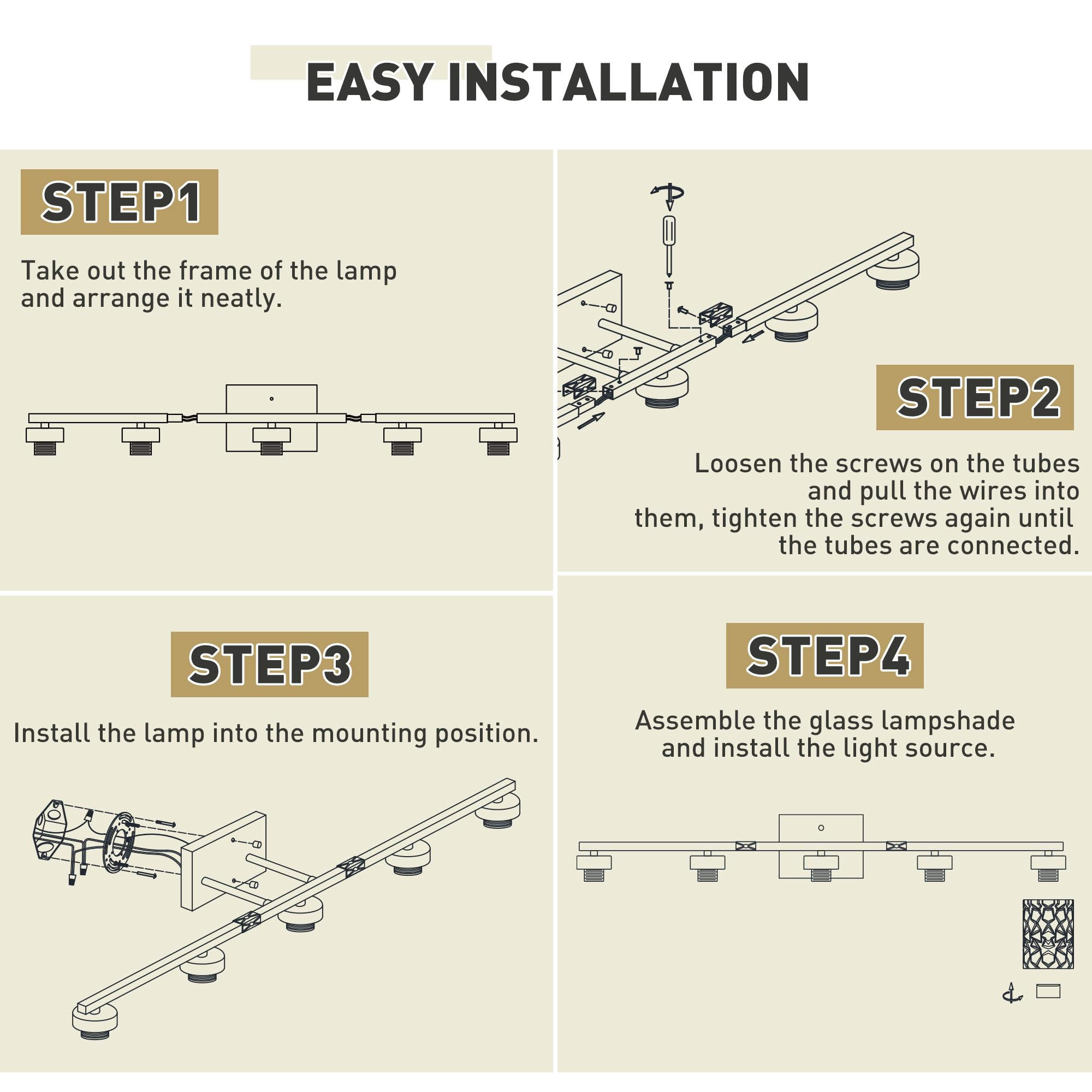 EASY INSTALLATION

STEP1

Take out the frame of the lamp and arrange it neatly.

STEP2

Loosen the screws on the tubes and pull the wires into them, tighten the screws again until the tubes are connected.

STEP3

Install the lamp into the mounting position.

STEP4

Assemble the glass lampshade and install the light source.