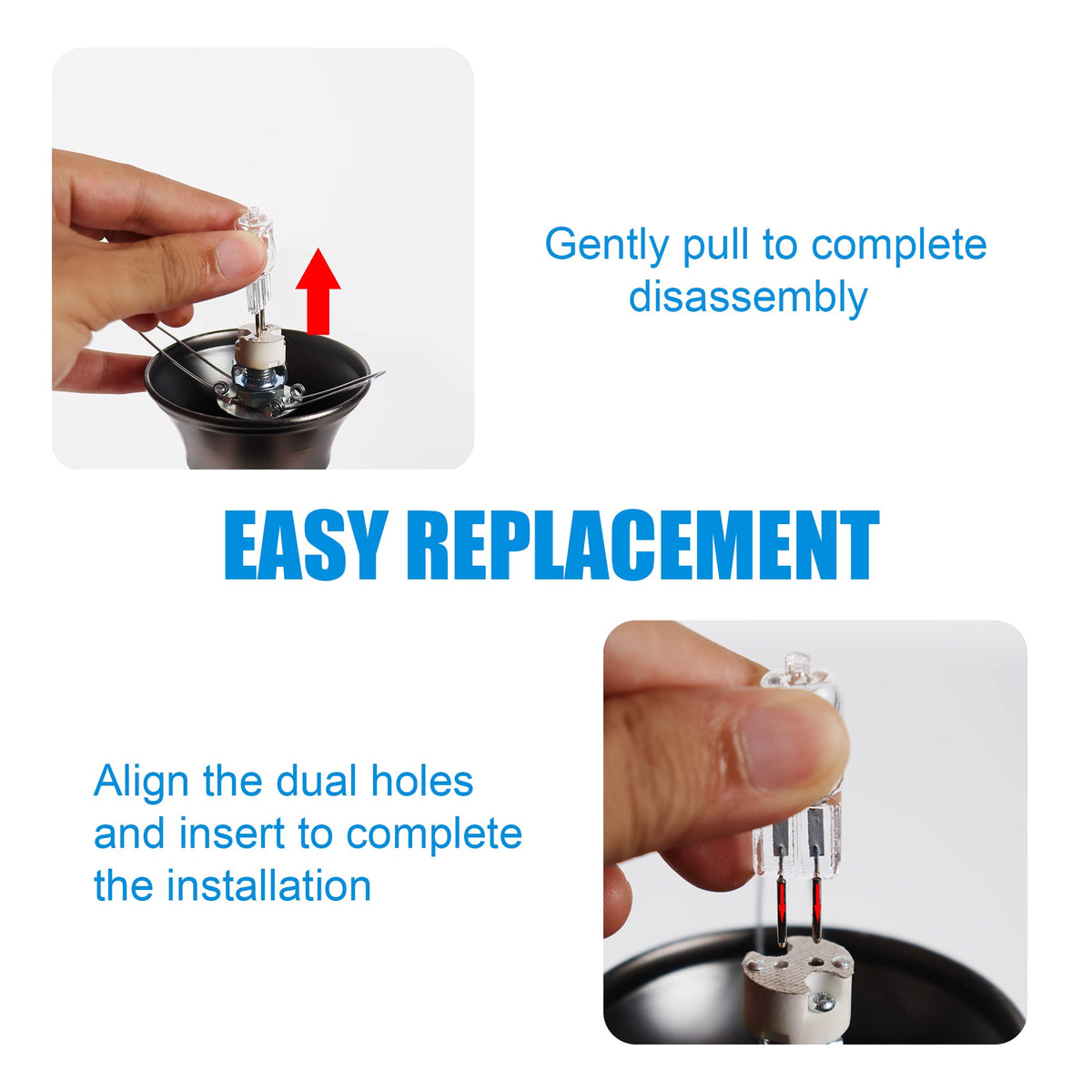 Gently pull to complete disassembly

EASY REPLACEMENT

Align the dual holes and insert to complete the installation