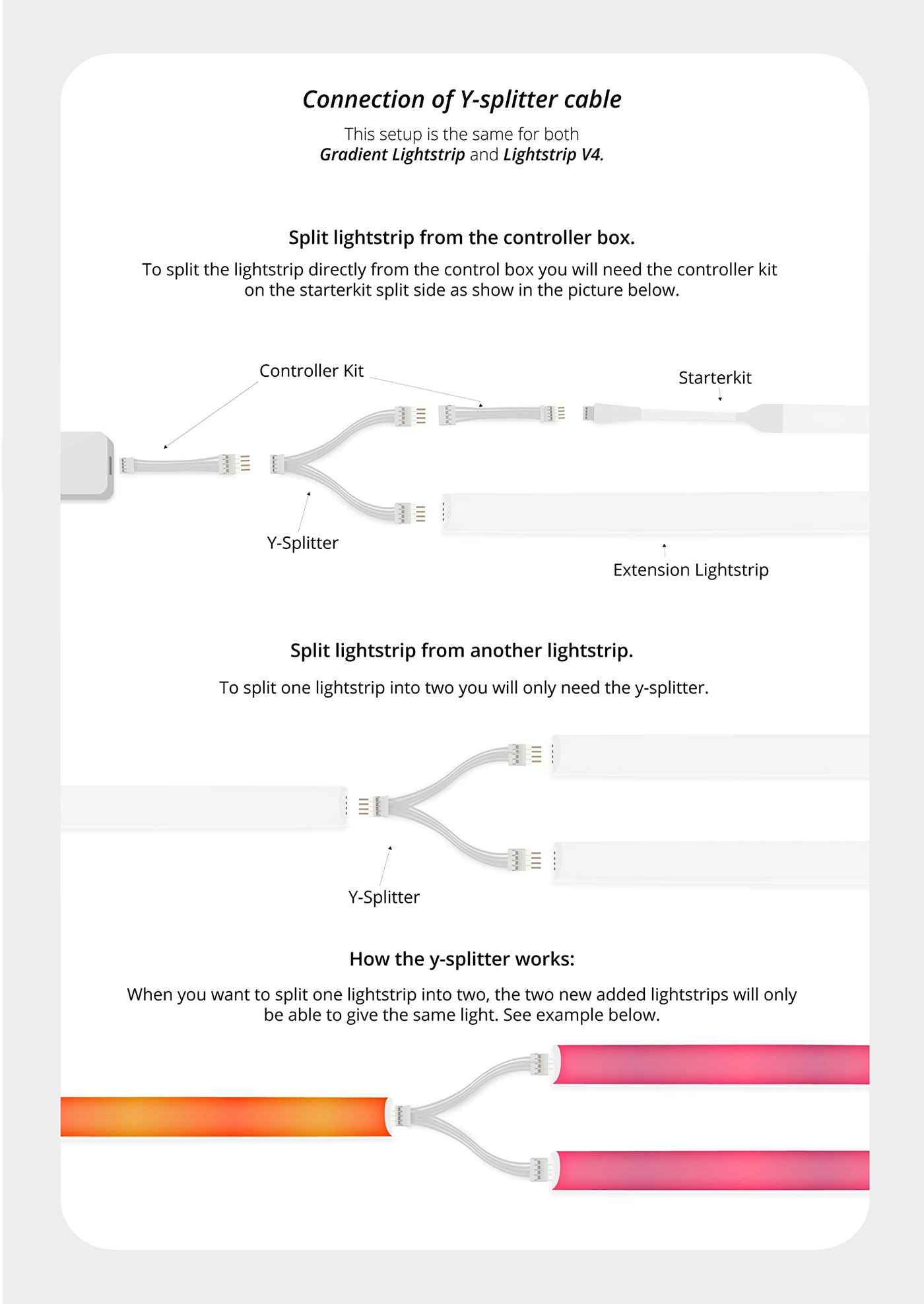 Connection of Y-splitter cable

This setup is the same for both
Gradient Lightstrip and Lightstrip V4.

Split lightstrip from the controller box.

To split the lightstrip directly from the control box you will need the controller kit on the starterkit split side as show in the picture below.

Controller Kit

Starterkit

Y-Splitter

Extension Lightstrip

Split lightstrip from another lightstrip.

To split one lightstrip into two you will only need the y-splitter.

Y-Splitter

How the y-splitter works:

When you want to split one lightstrip into two, the two new added lightstrips will only be able to give the same light. See example below.