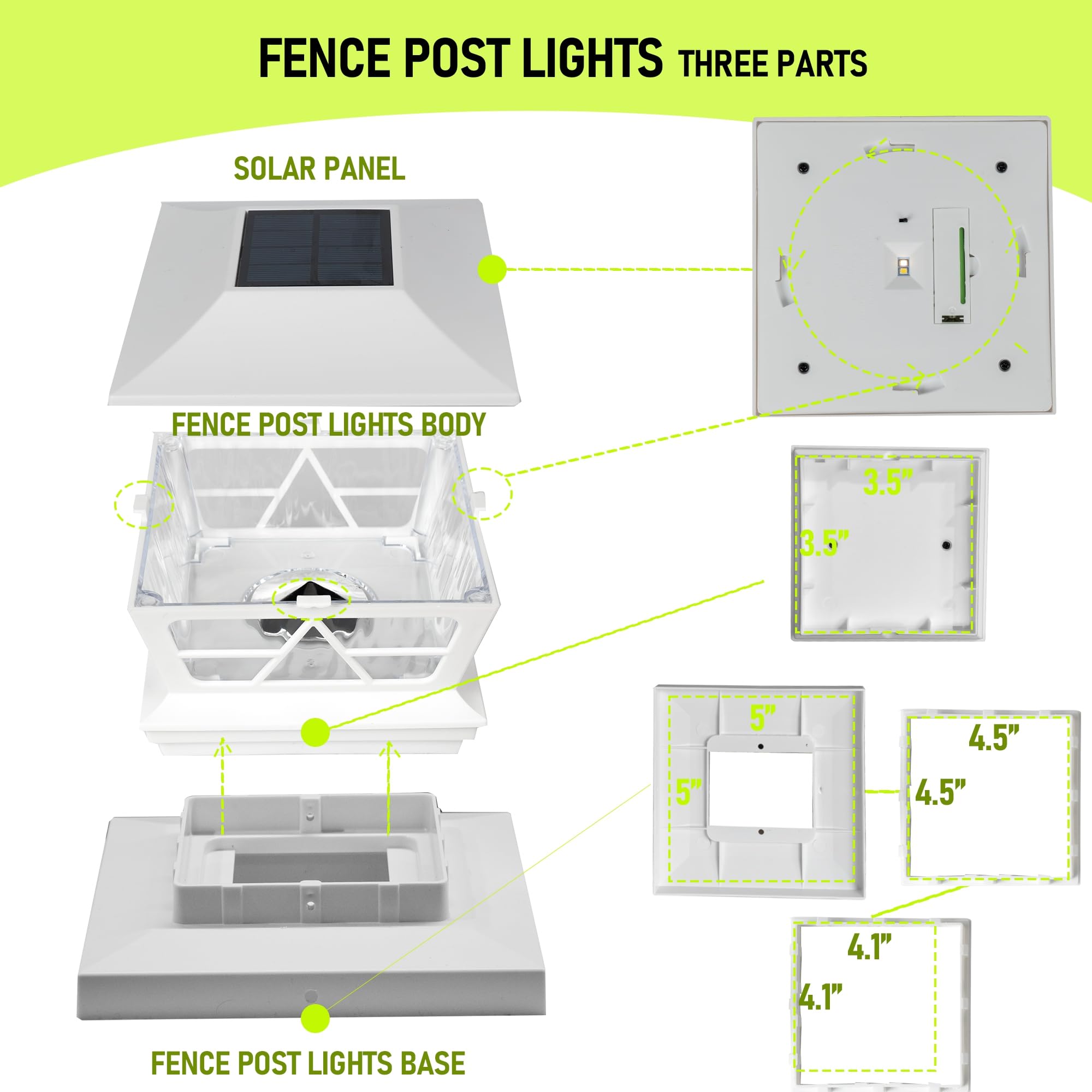 FENCE POST LIGHTS THREE PARTS

SOLAR PANEL

FENCE POST LIGHTS BODY

3.5"

3.5"

5"

5"

4.5"

4.5"

4.1"

4.1"

FENCE POST LIGHTS BASE