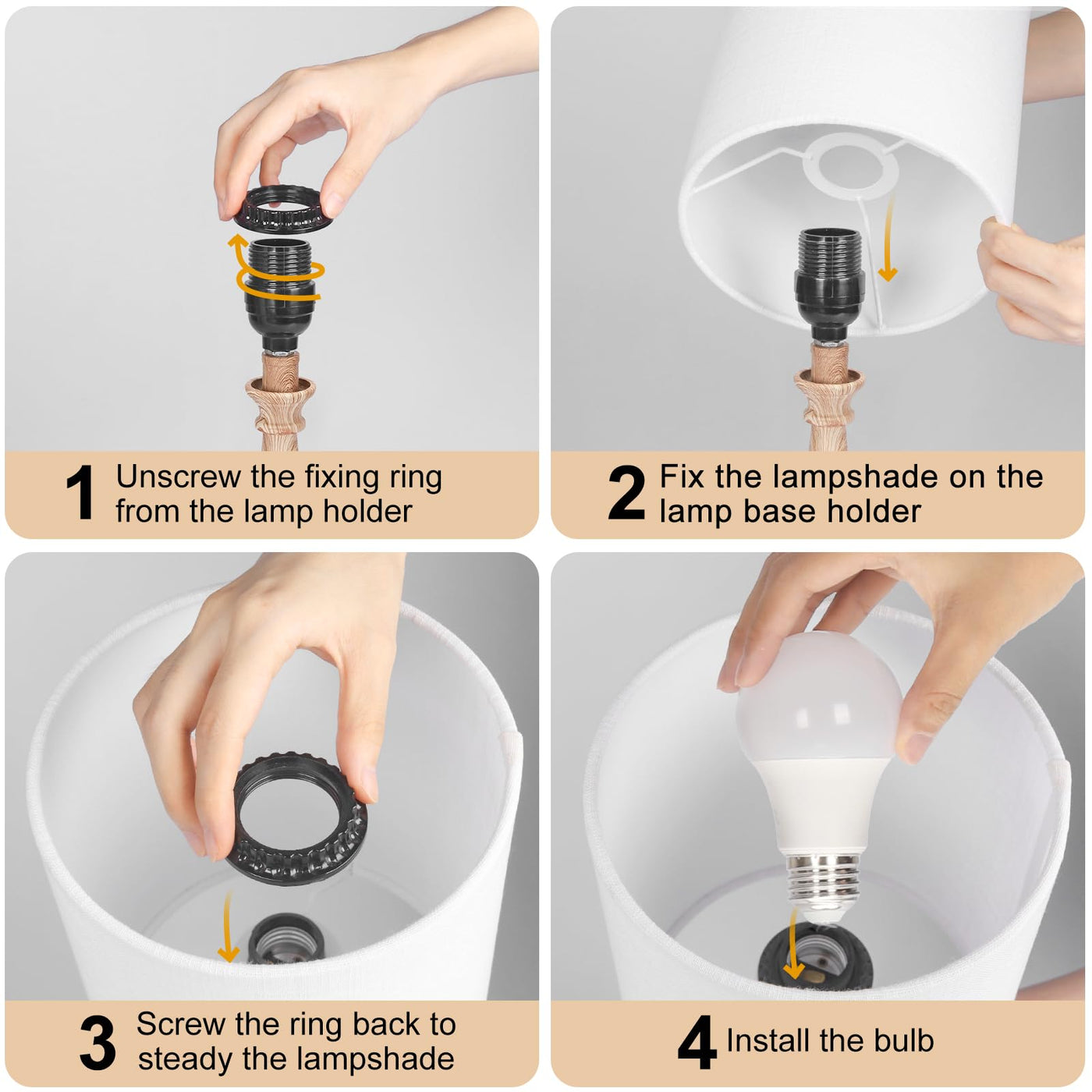 1 Unscrew the fixing ring from the lamp holder

2 Fix the lampshade on the lamp base holder

3 Screw the ring back to steady the lampshade

4 Install the bulb