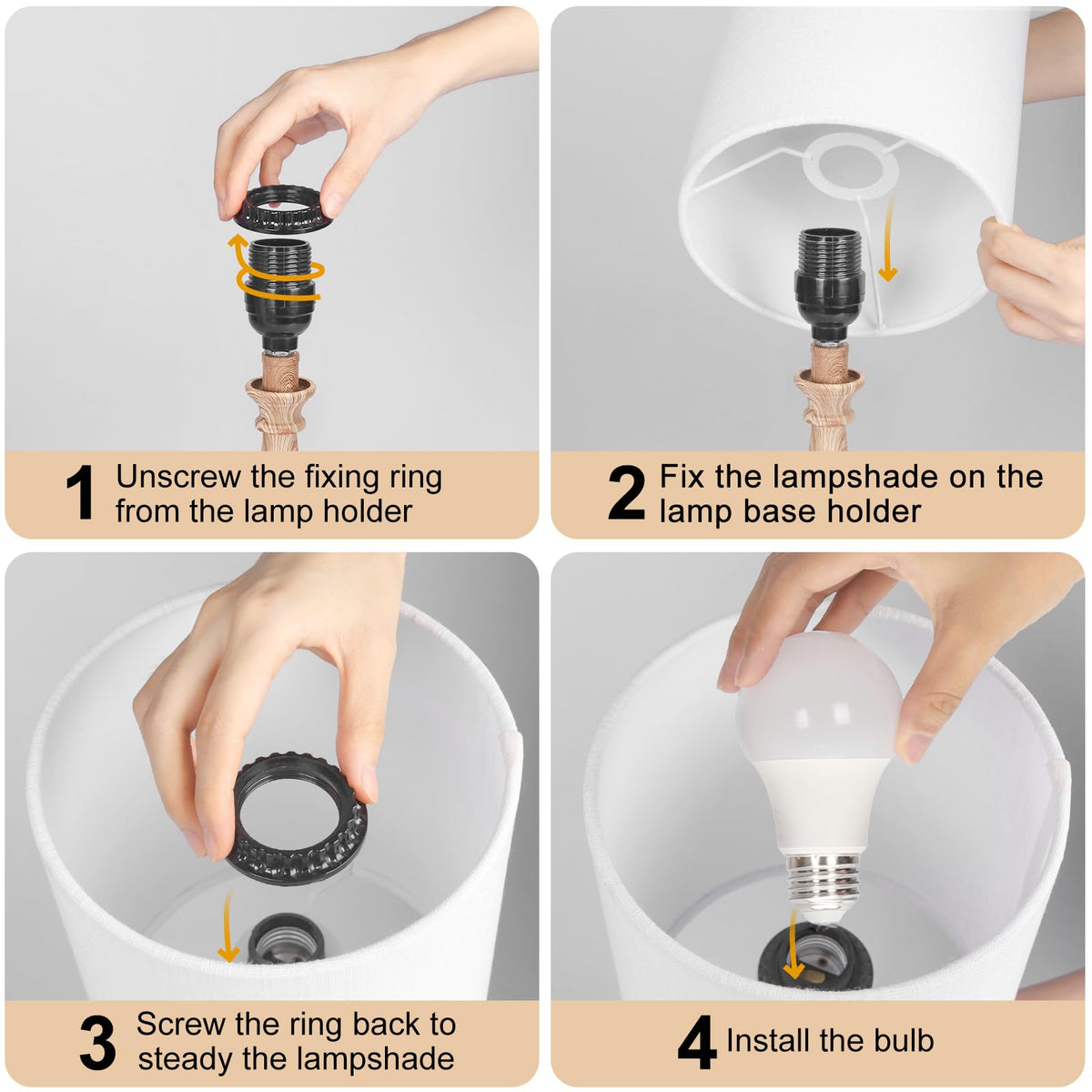 1 Unscrew the fixing ring from the lamp holder

2 Fix the lampshade on the lamp base holder

3 Screw the ring back to steady the lampshade

4 Install the bulb