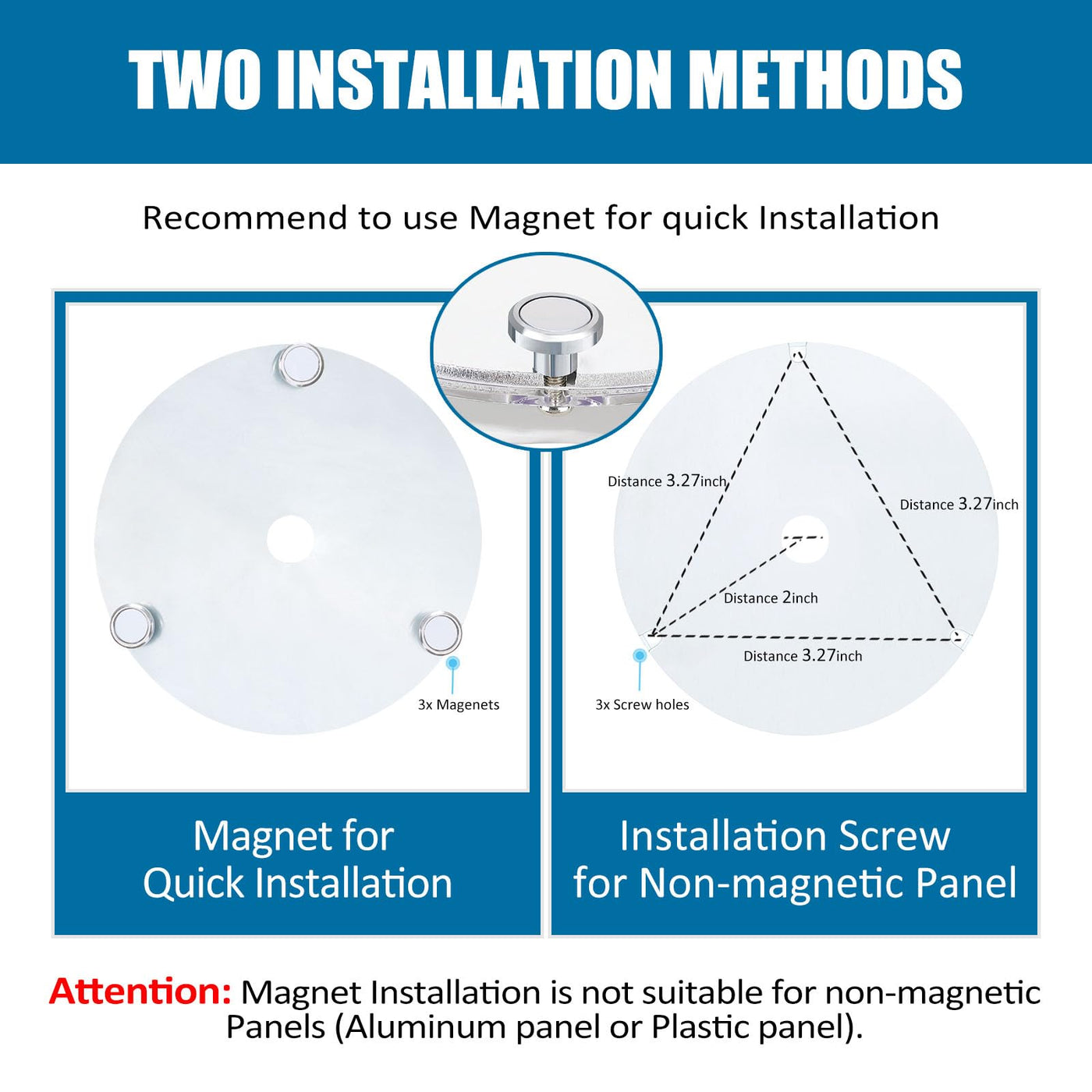 TWO INSTALLATION METHODS

Recommend to use Magnet for quick Installation

3x Magenets

Magnet for Quick Installation

Distance 3.27inch

Distance 3.27inch

Distance 2inch

Distance 3.27inch

3x Screw holes

Installation Screw for Non-magnetic Panel

Attention: Magnet Installation is not suitable for non-magnetic Panels (Aluminum panel or Plastic panel).