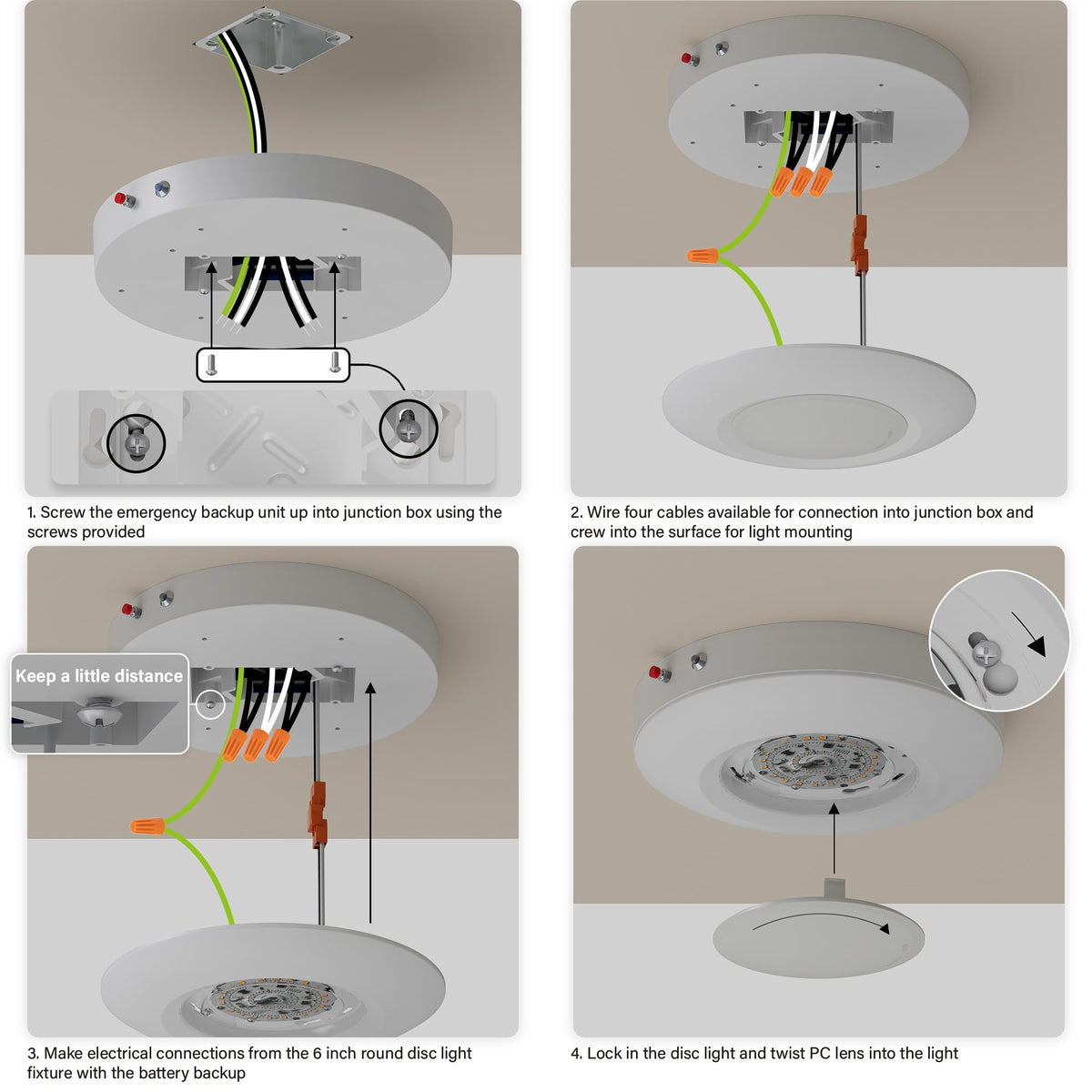 1. Screw the emergency backup unit up into junction box using the screws provided

2. Wire four cables available for connection into junction box and crew into the surface for light mounting

Keep a little distance

3. Make electrical connections from the 6 inch round disc light fixture with the battery backup

4. Lock in the disc light and twist PC lens into the light