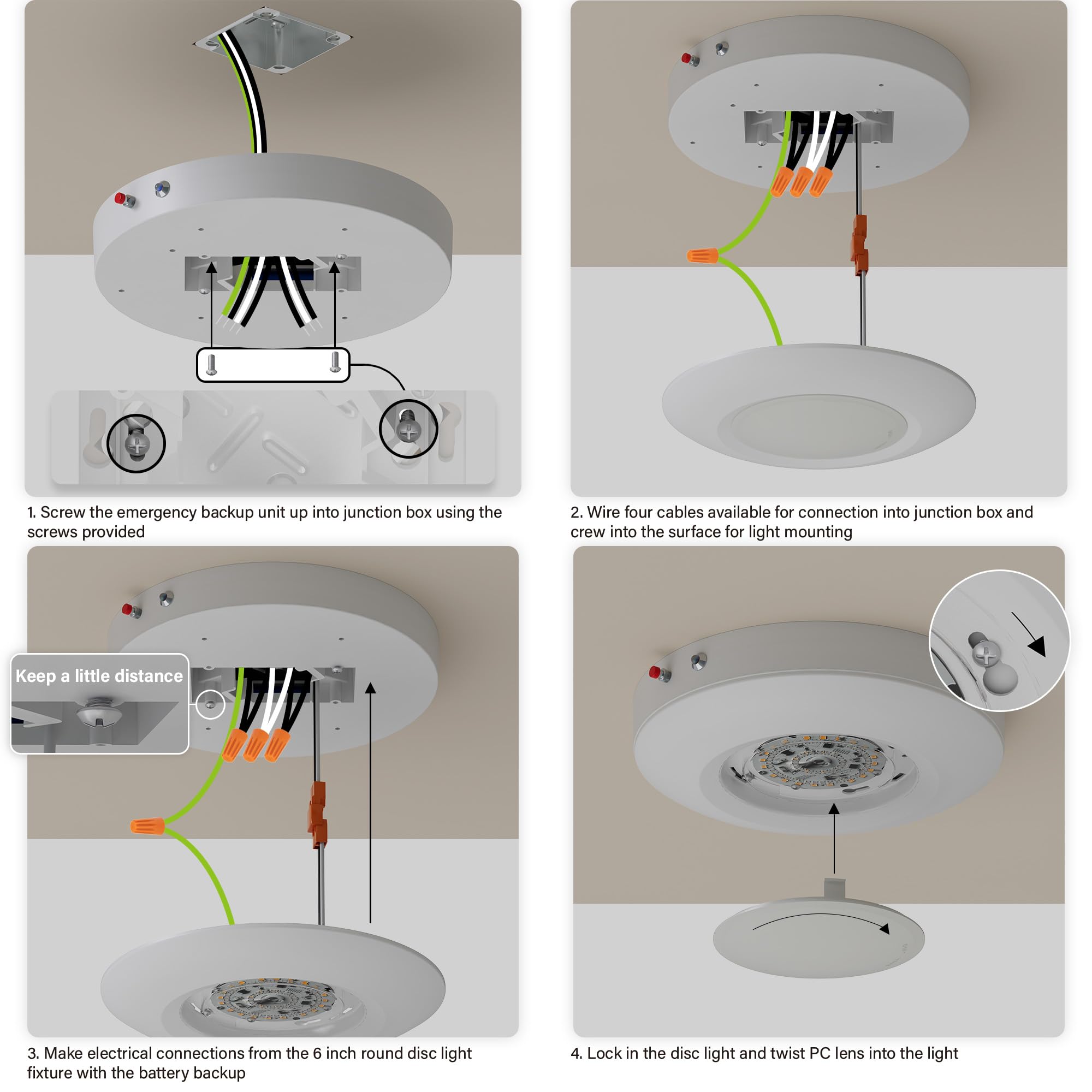 1. Screw the emergency backup unit up into junction box using the screws provided

2. Wire four cables available for connection into junction box and crew into the surface for light mounting

Keep a little distance

3. Make electrical connections from the 6 inch round disc light fixture with the battery backup

4. Lock in the disc light and twist PC lens into the light