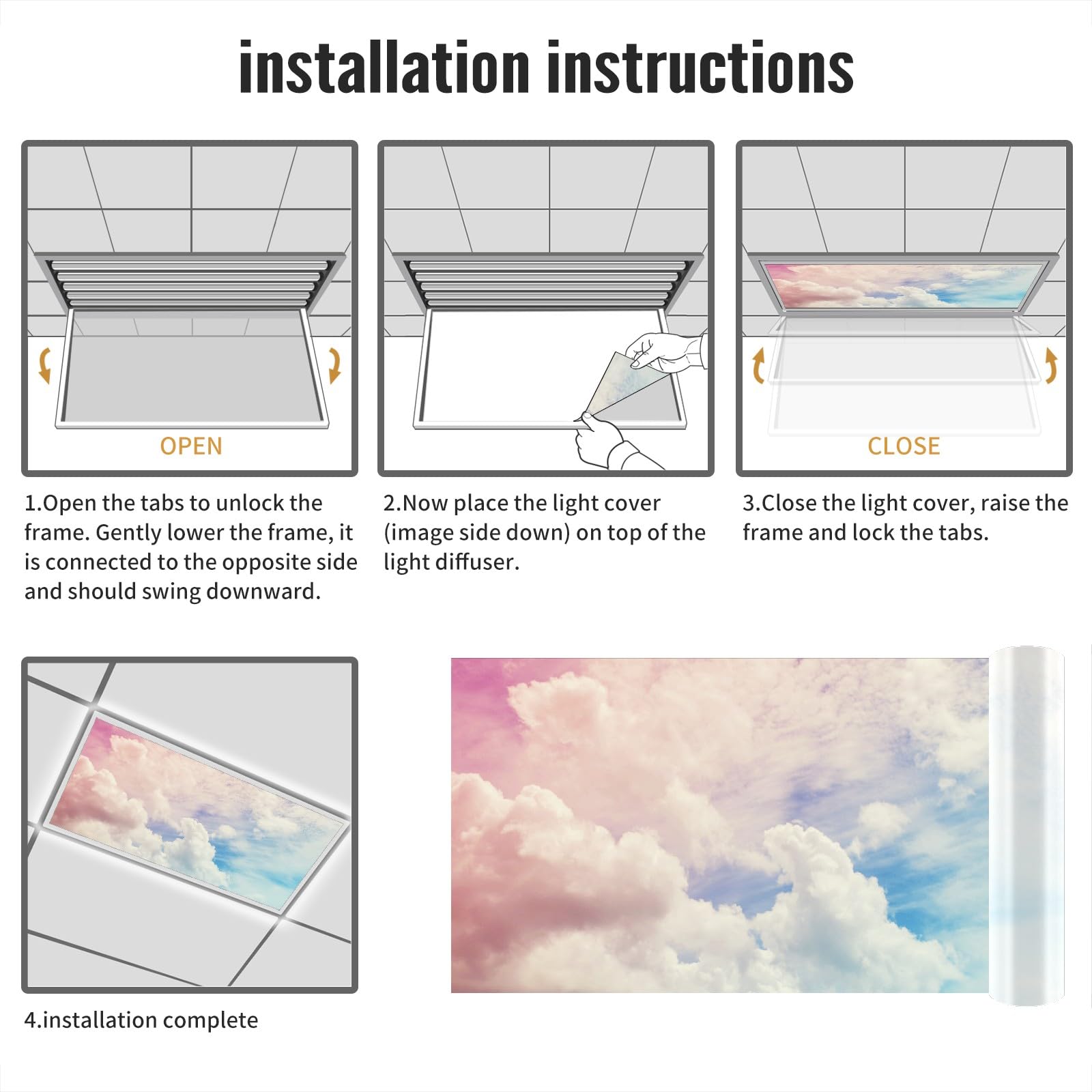 installation instructions

OPEN

1.Open the tabs to unlock the frame. Gently lower the frame, it is connected to the opposite side and should swing downward.

2.Now place the light cover (image side down) on top of the light diffuser.

CLOSE

3.Close the light cover, raise the frame and lock the tabs.

4.installation complete