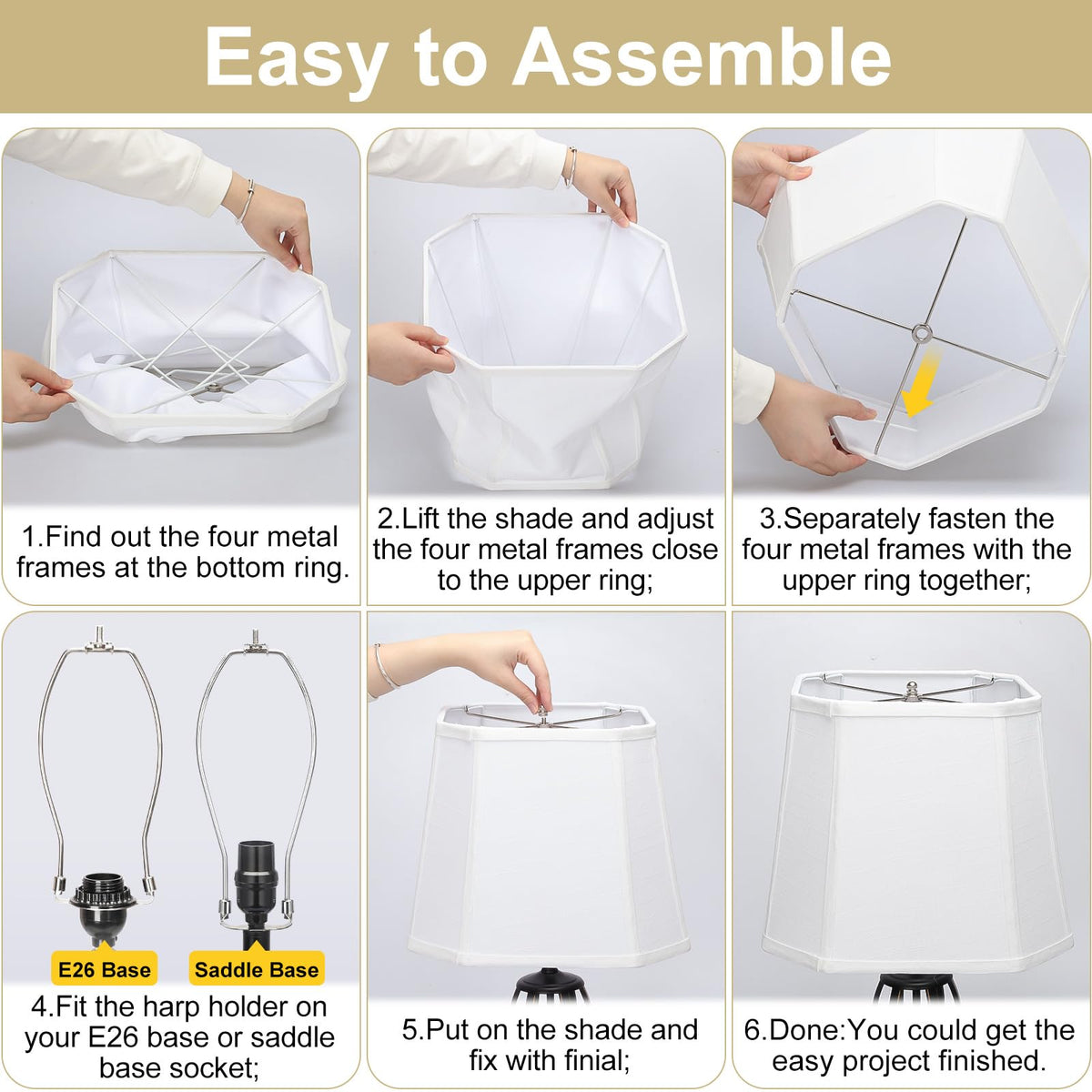 Easy to Assemble

1.Find out the four metal frames at the bottom ring.

2.Lift the shade and adjust the four metal frames close to the upper ring;

3.Separately fasten the four metal frames with the upper ring together;

E26 Base

Saddle Base

4.Fit the harp holder on your E26 base or saddle base socket;

5.Put on the shade and fix with finial;

6.Done:You could get the easy project finished.