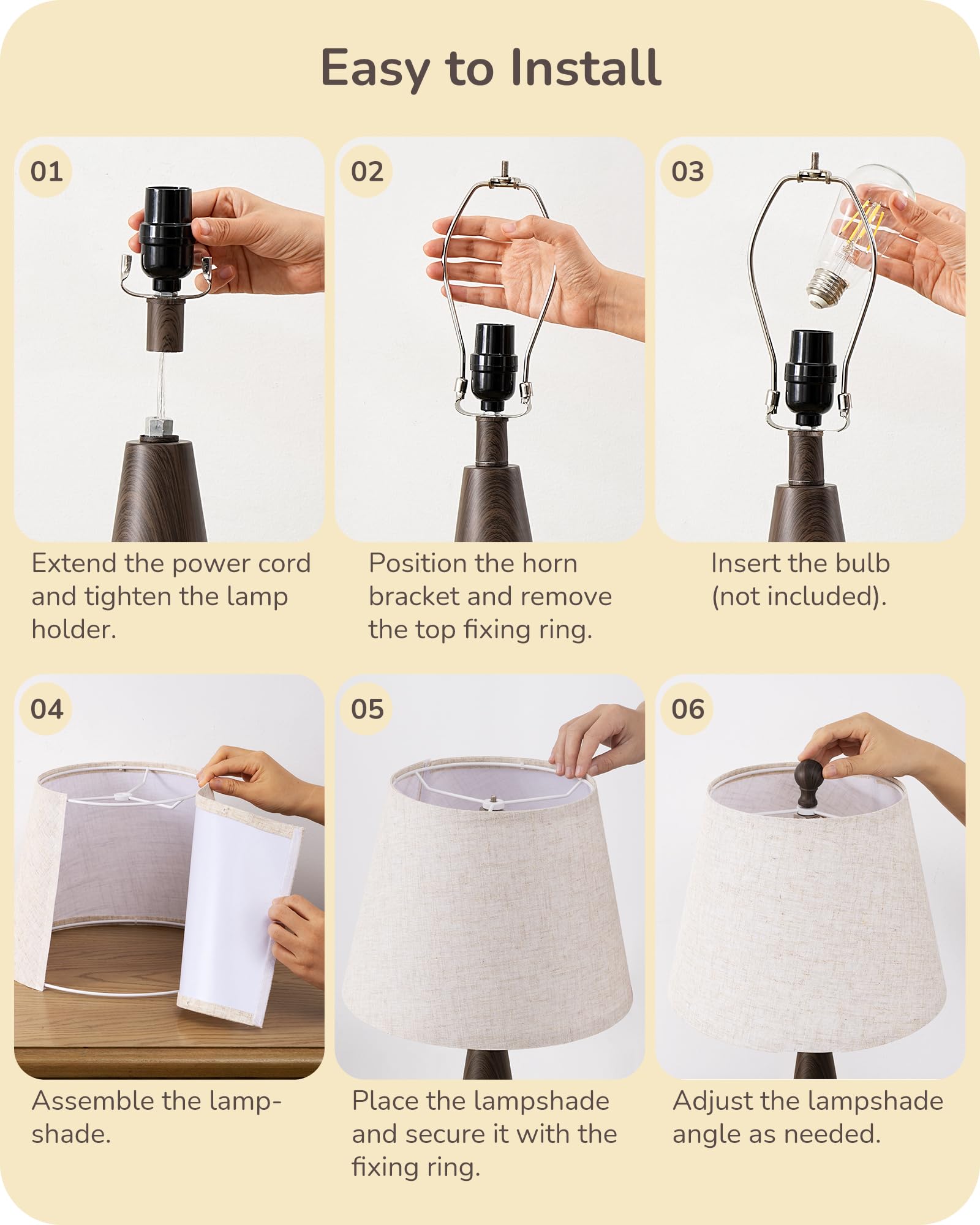 Easy to Install

01

Extend the power cord and tighten the lamp holder.

02

Position the horn bracket and remove the top fixing ring.

03

Insert the bulb (not included).

04

Assemble the lampshade.

05

Place the lampshade and secure it with the fixing ring.

06

Adjust the lampshade angle as needed.