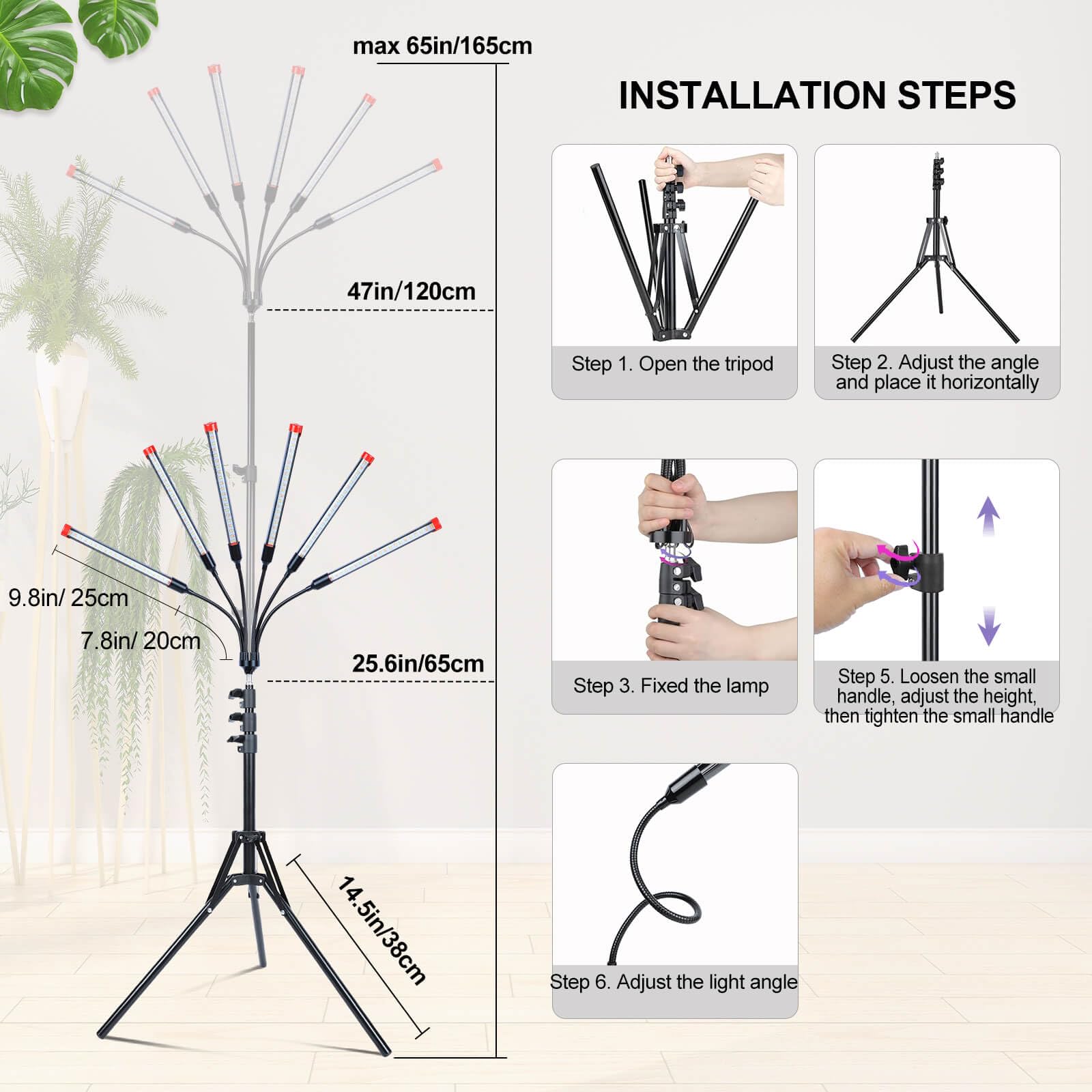 max 65in/165cm

47in/120cm

9.8in/ 25cm

7.8in/ 20cm

25.6in/65cm

14.5in/38cm

INSTALLATION STEPS

Step 1. Open the tripod

Step 2. Adjust the angle and place it horizontally

Step 3. Fixed the lamp

Step 5. Loosen the small handle, adjust the height, then tighten the small handle

Step 6. Adjust the light angle