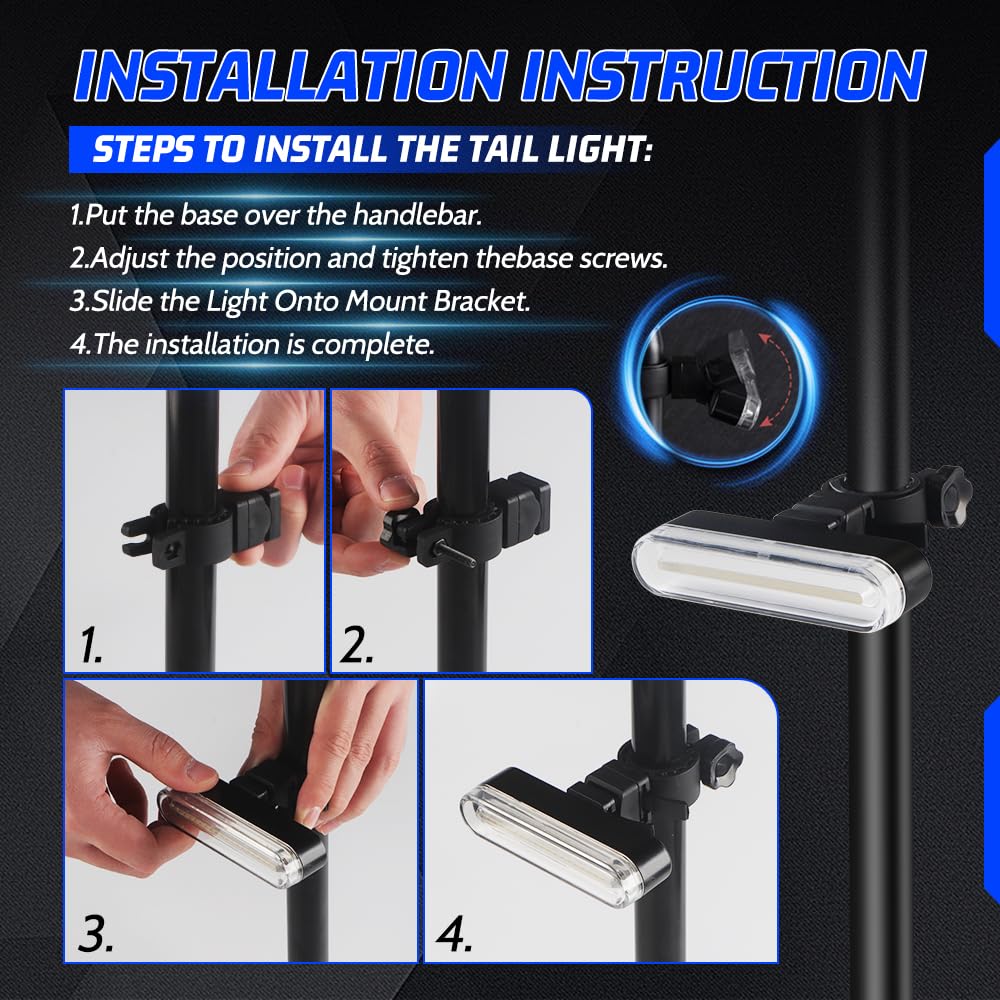 INSTALLATION INSTRUCTION

STEPS TO INSTALL THE TAIL LIGHT:

1.Put the base over the handlebar.
2.Adjust the position and tighten thebase screws.
3.Slide the Light Onto Mount Bracket.
4.The installation is complete.

1.

2.

3.

4.