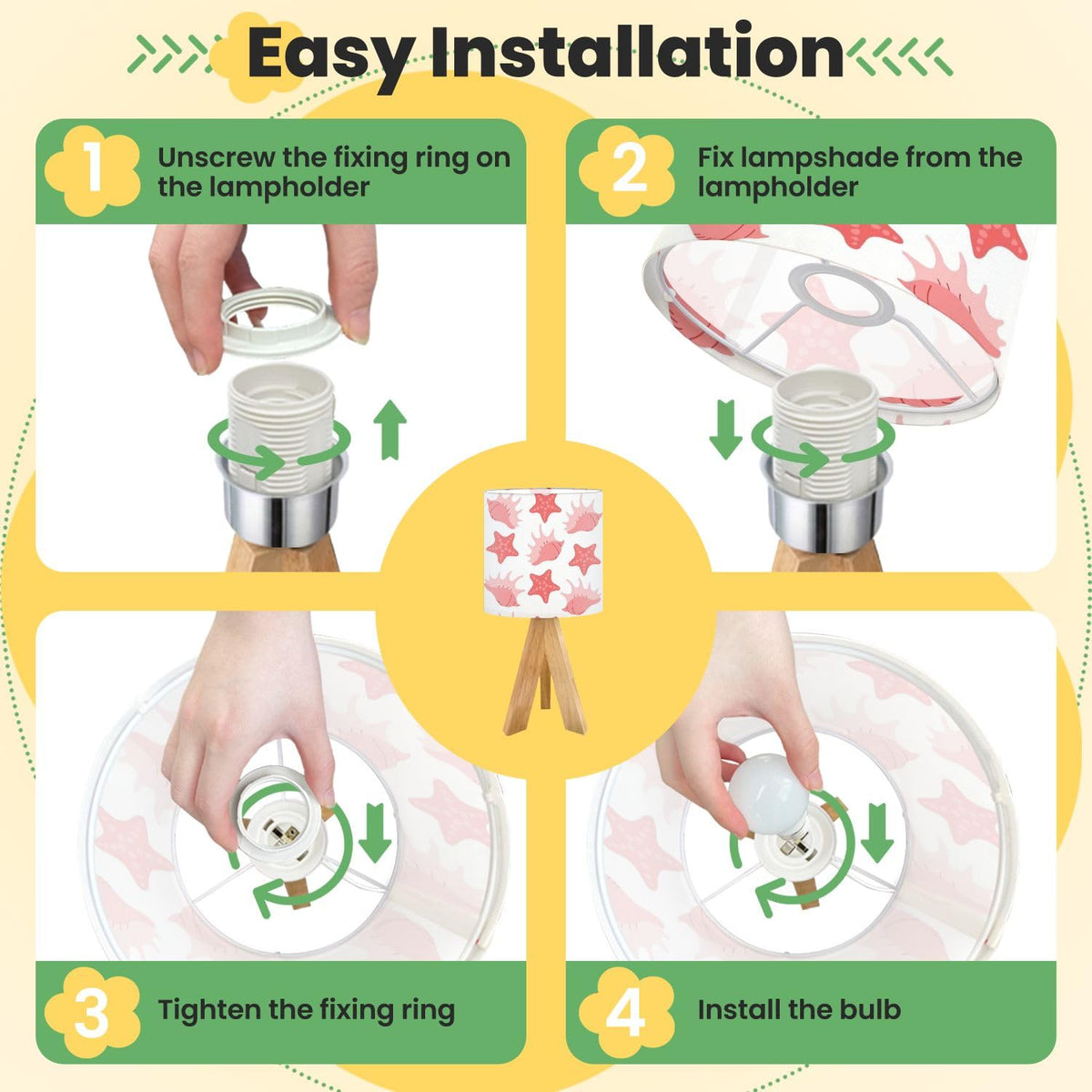 Easy Installation

1 Unscrew the fixing ring on the lampholder

2 Fix lampshade from the lampholder

3 Tighten the fixing ring

4 Install the bulb