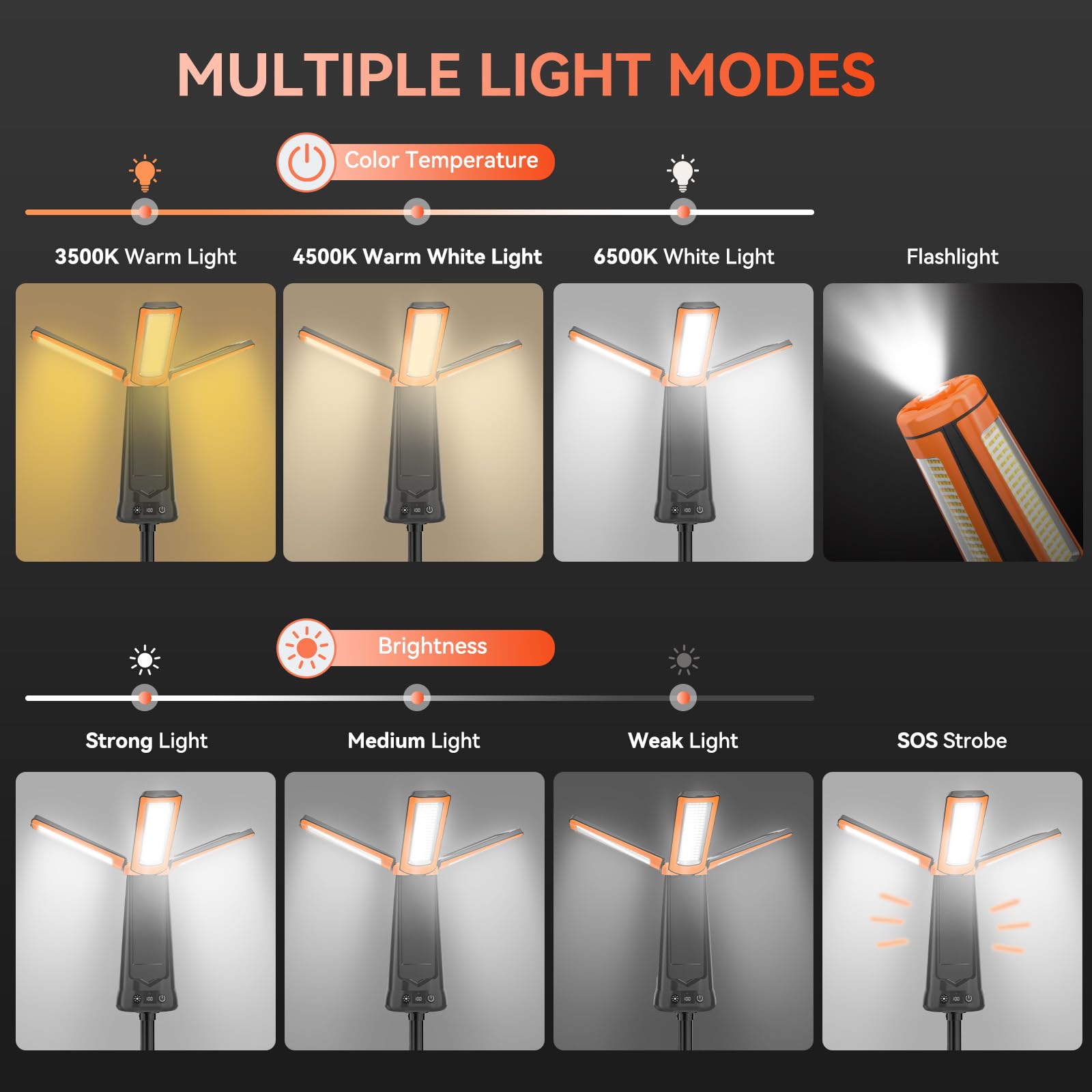 MULTIPLE LIGHT MODES

Color Temperature

3500K Warm Light

4500K Warm White Light

6500K White Light

Flashlight

Brightness

Strong Light

Medium Light

Weak Light

SOS Strobe