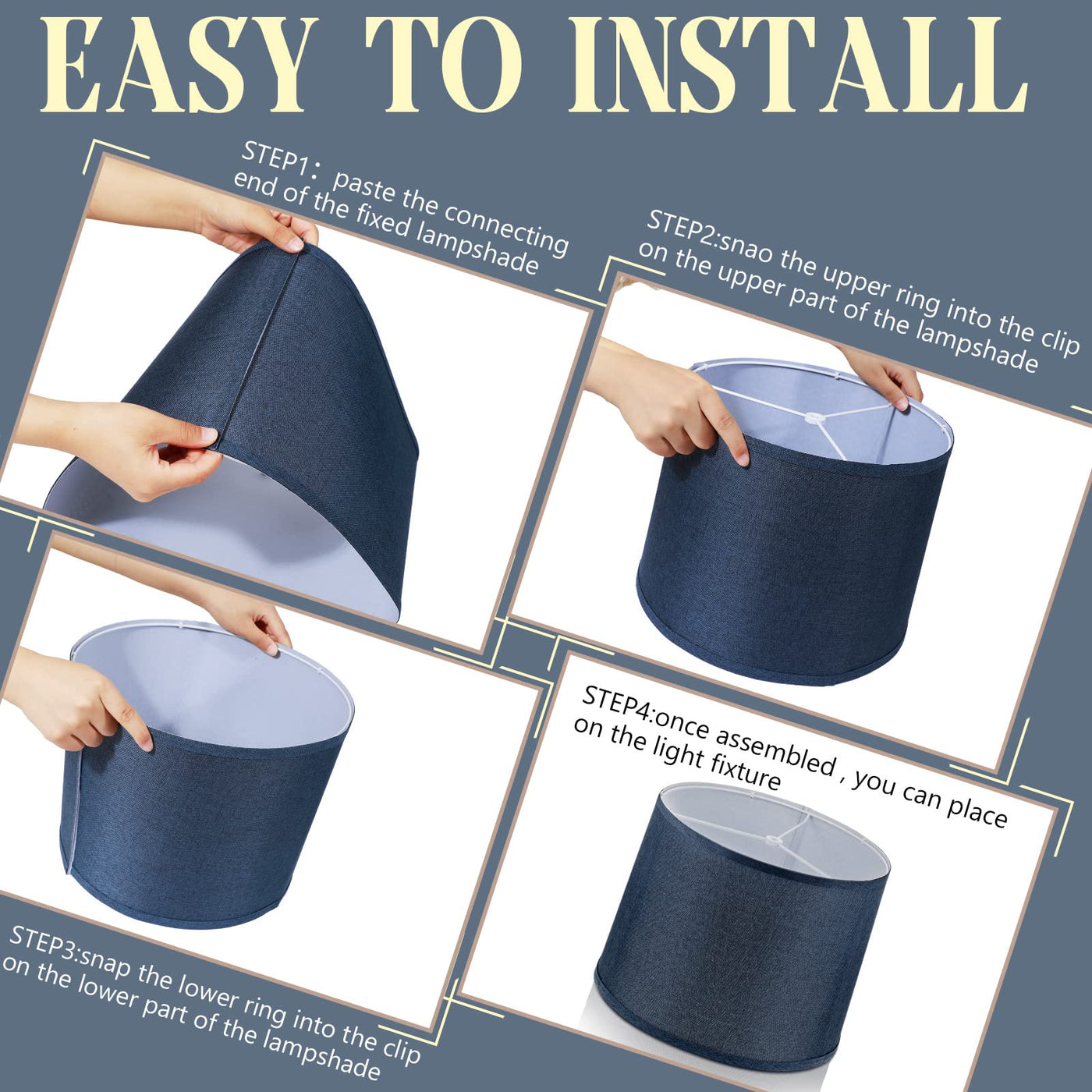 EASY TO INSTALL

STEP1： paste the connecting end of the fixed lampshade

STEP2:snao the upper ring into the clip on the upper part of the lampshade

STEP3:snap the lower ring into the clip on the lower part of the lampshade

STEP4:once assembled , you can place on the light fixture