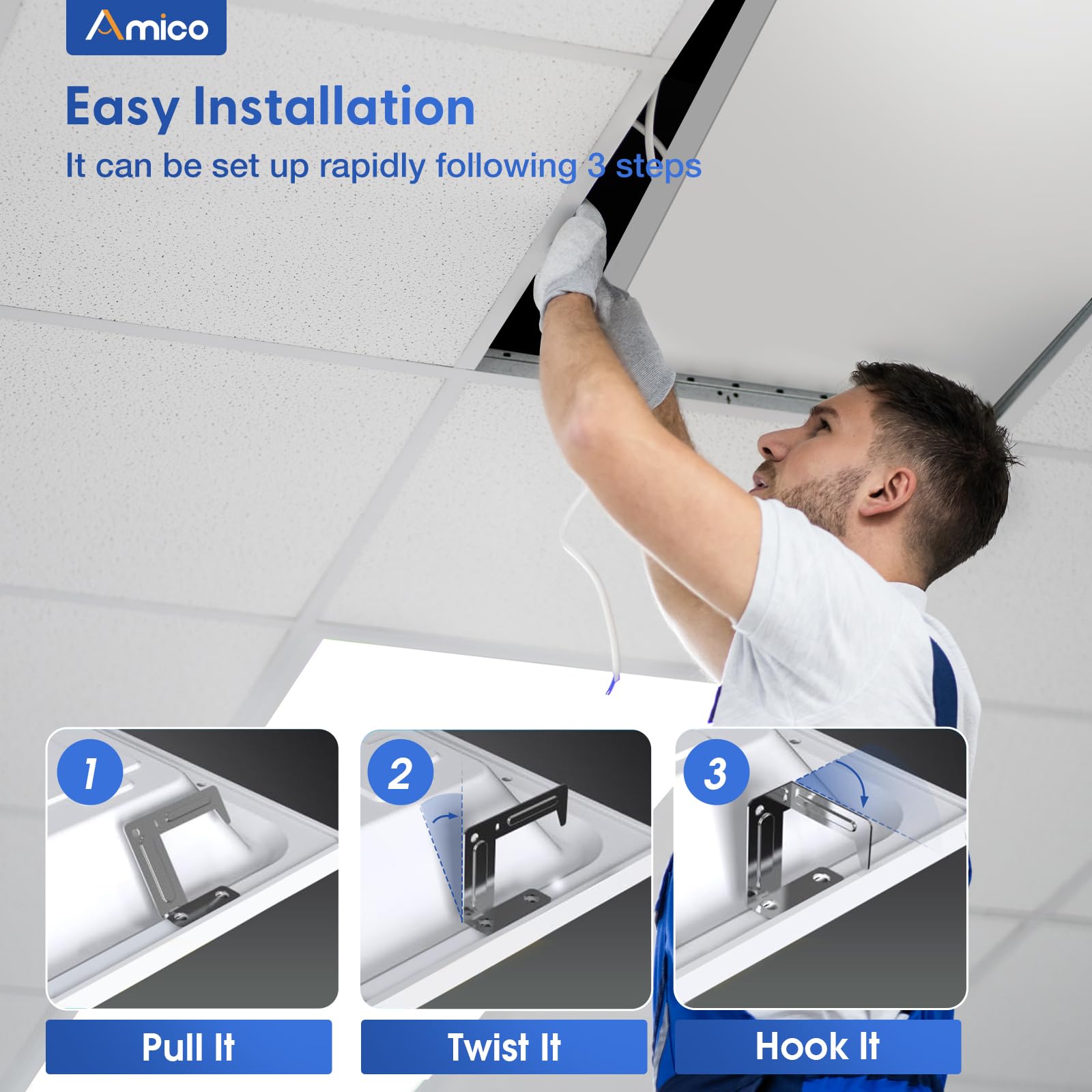 Amico

Easy Installation

It can be set up rapidly following 3 steps

1

Pull It

2

Twist It

3

Hook It