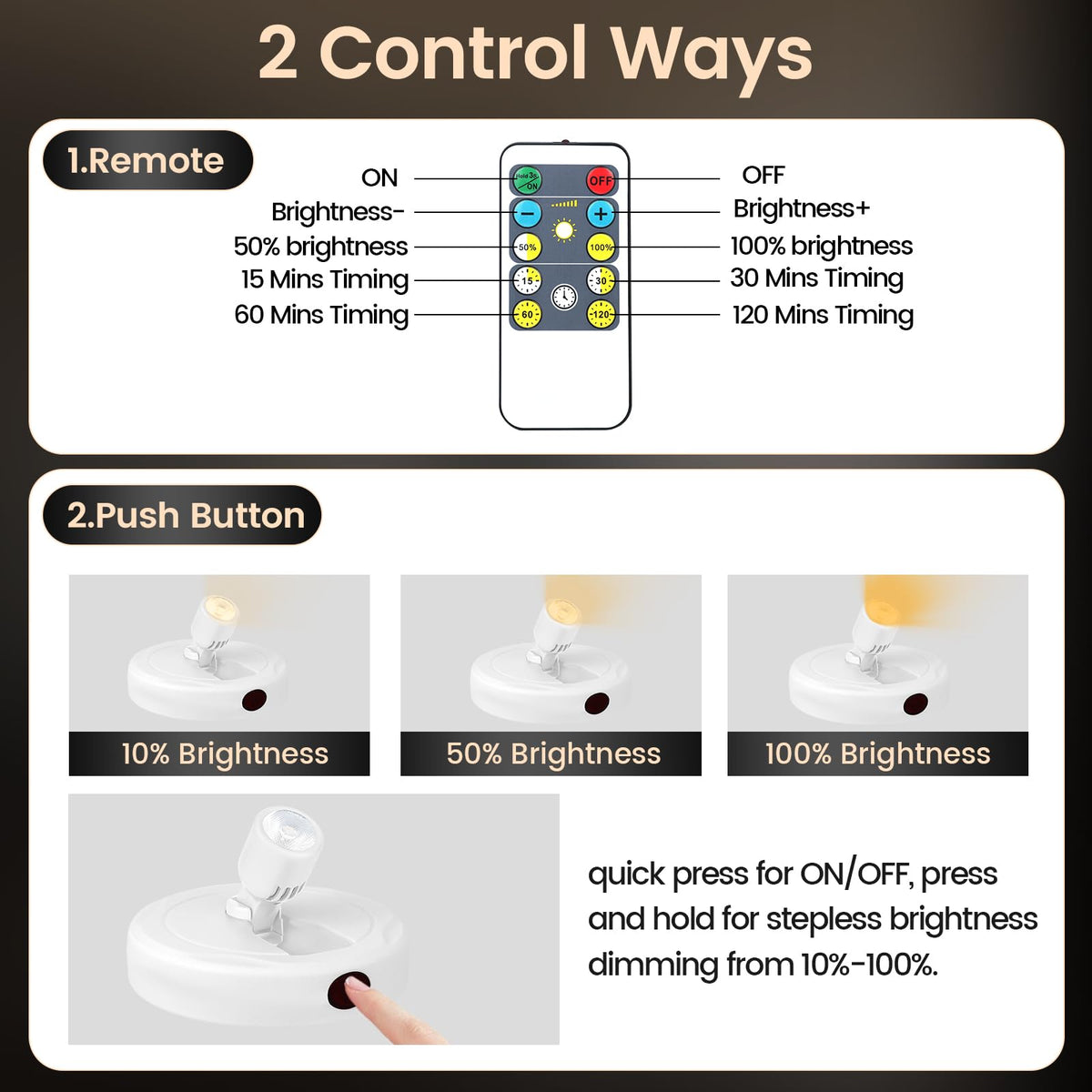 2 Control Ways

1.Remote

ON
Brightness-
50% brightness
15 Mins Timing
60 Mins Timing

Hold 3S ON
OFF
−
+
50%
100%
15
30
60
120

OFF
Brightness+
100% brightness
30 Mins Timing
120 Mins Timing

2.Push Button

10% Brightness

50% Brightness

100% Brightness

quick press for ON/OFF, press and hold for stepless brightness dimming from 10%-100%.