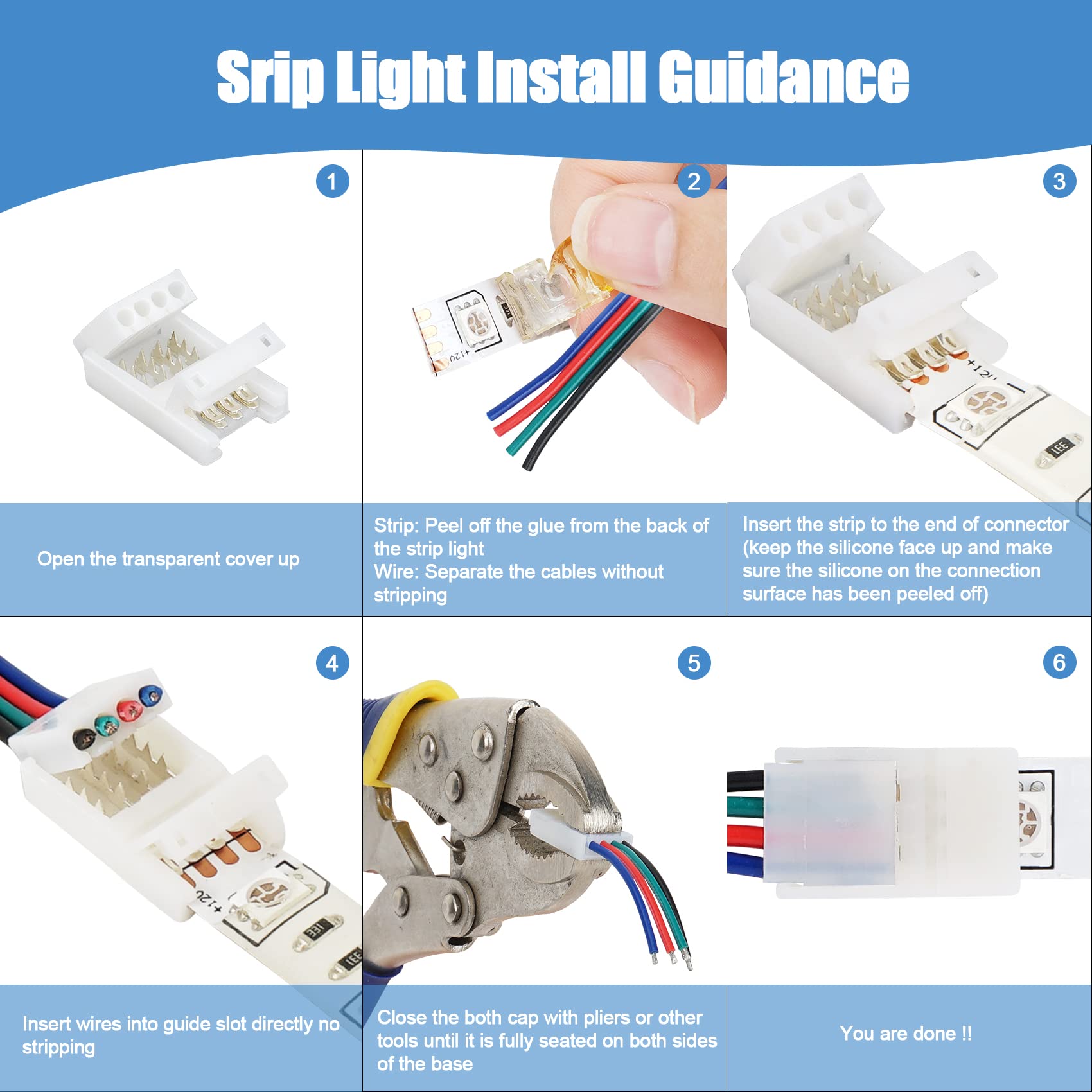 Srip Light Install Guidance

1

Open the transparent cover up

2

+12V

Strip: Peel off the glue from the back of the strip light
Wire: Separate the cables without stripping

3

+12V

Insert the strip to the end of connector (keep the silicone face up and make sure the silicone on the connection surface has been peeled off)

4

+12V

Insert wires into guide slot directly no stripping

5

Close the both cap with pliers or other tools until it is fully seated on both sides of the base

6

You are done !!