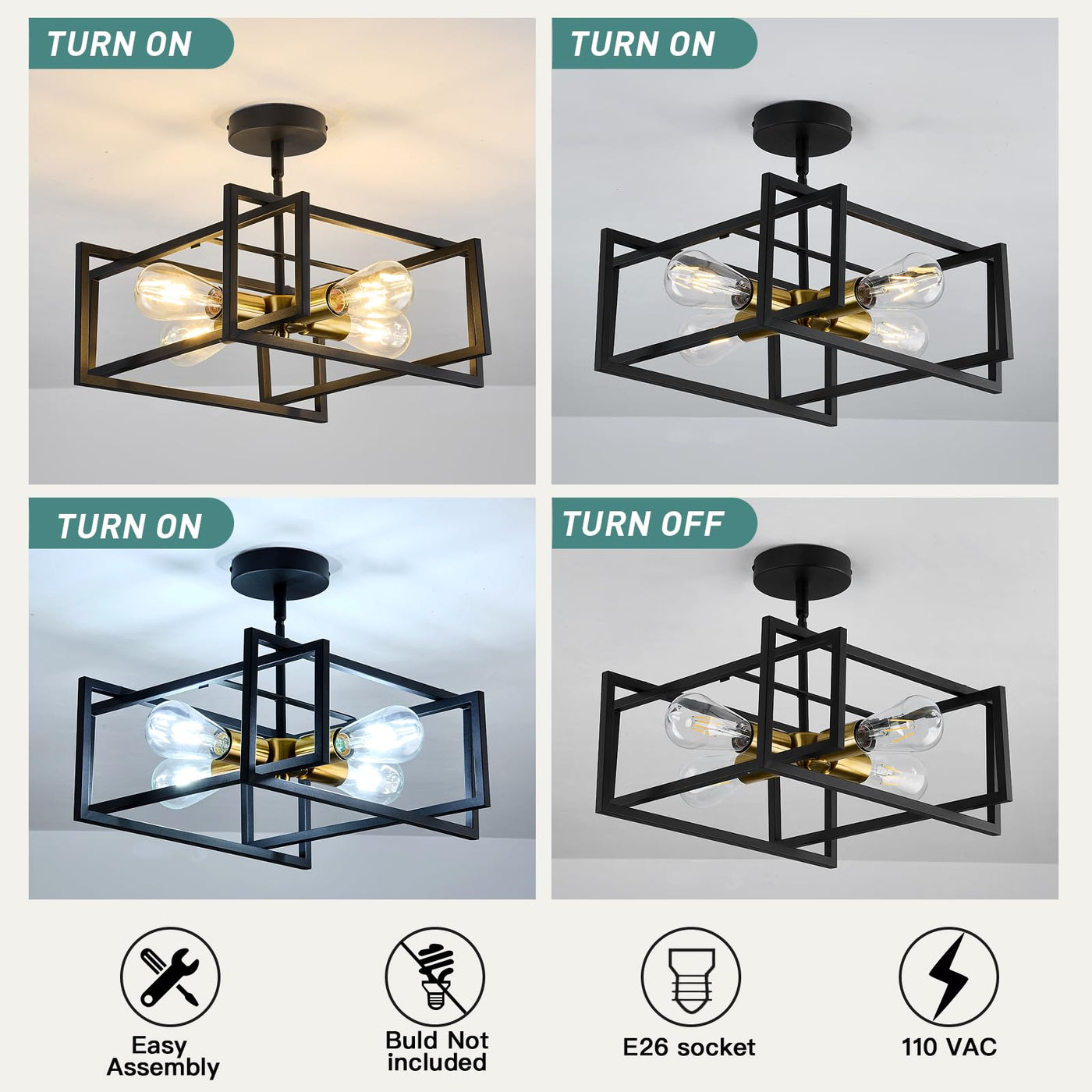 TURN ON

TURN ON

TURN ON

TURN OFF

Easy Assembly

Buld Not included

E26 socket

110 VAC