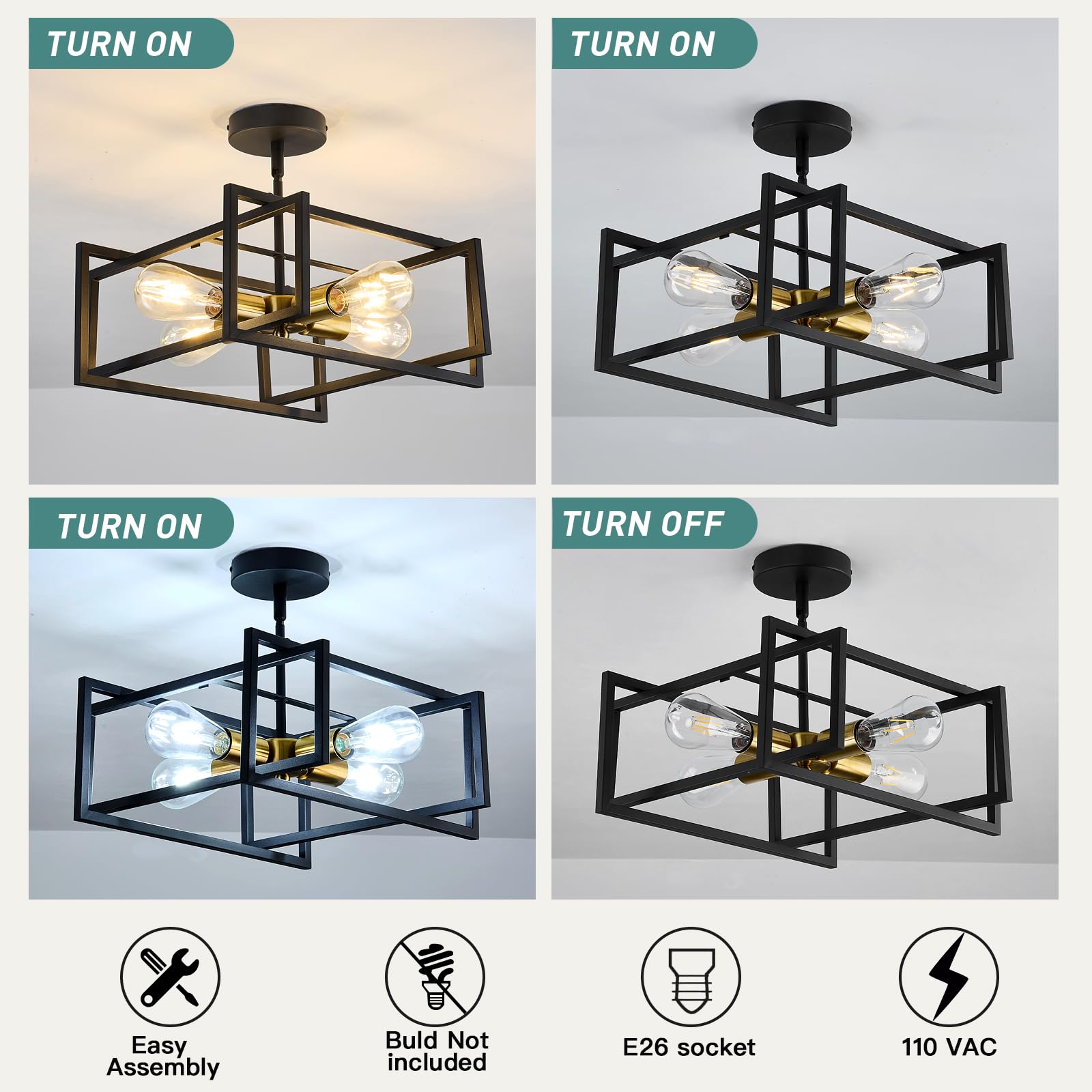 TURN ON

TURN ON

TURN ON

TURN OFF

Easy Assembly

Buld Not included

E26 socket

110 VAC