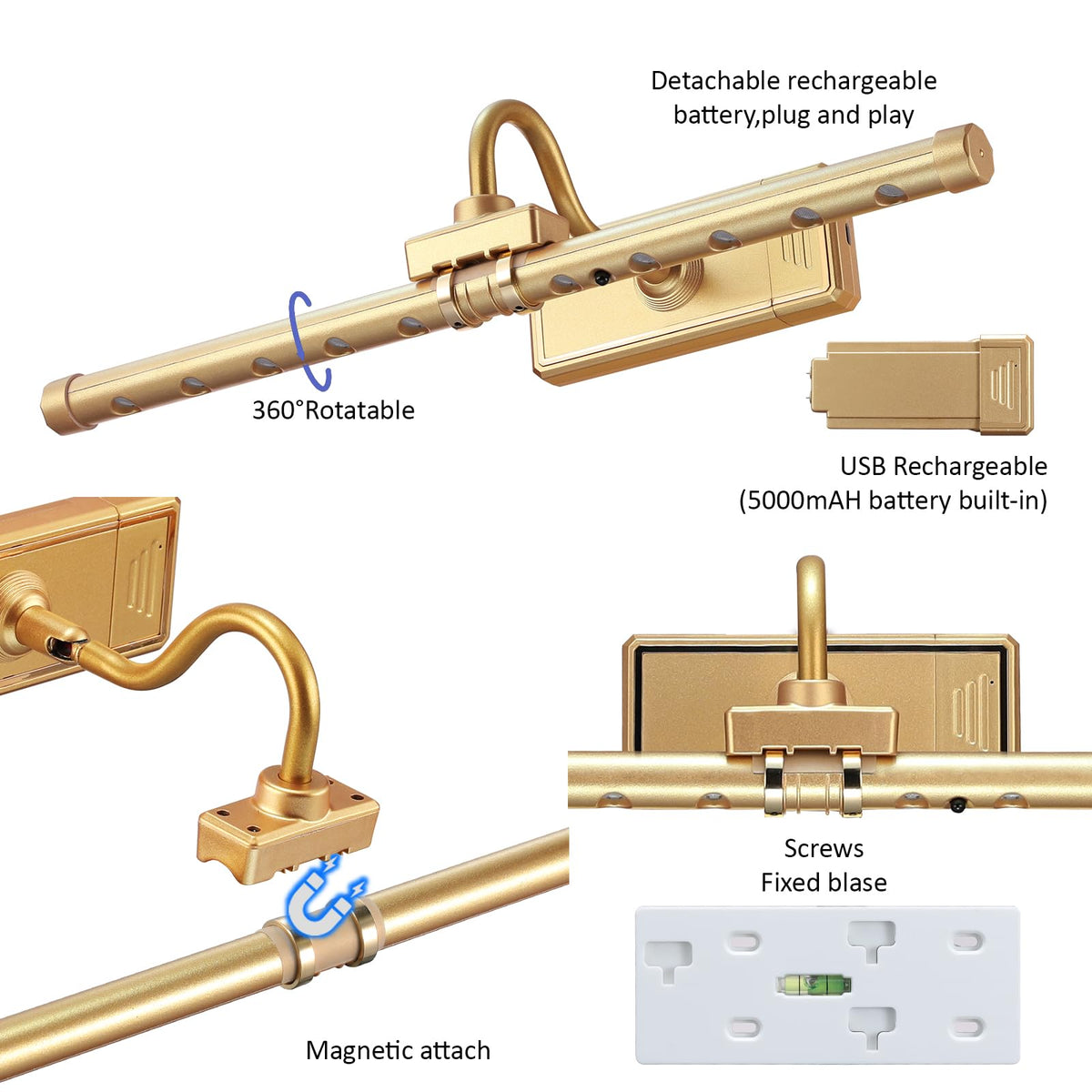 Detachable rechargeable battery,plug and play

360°Rotatable

USB Rechargeable
(5000mAH battery built-in)

Screws
Fixed blase

Magnetic attach