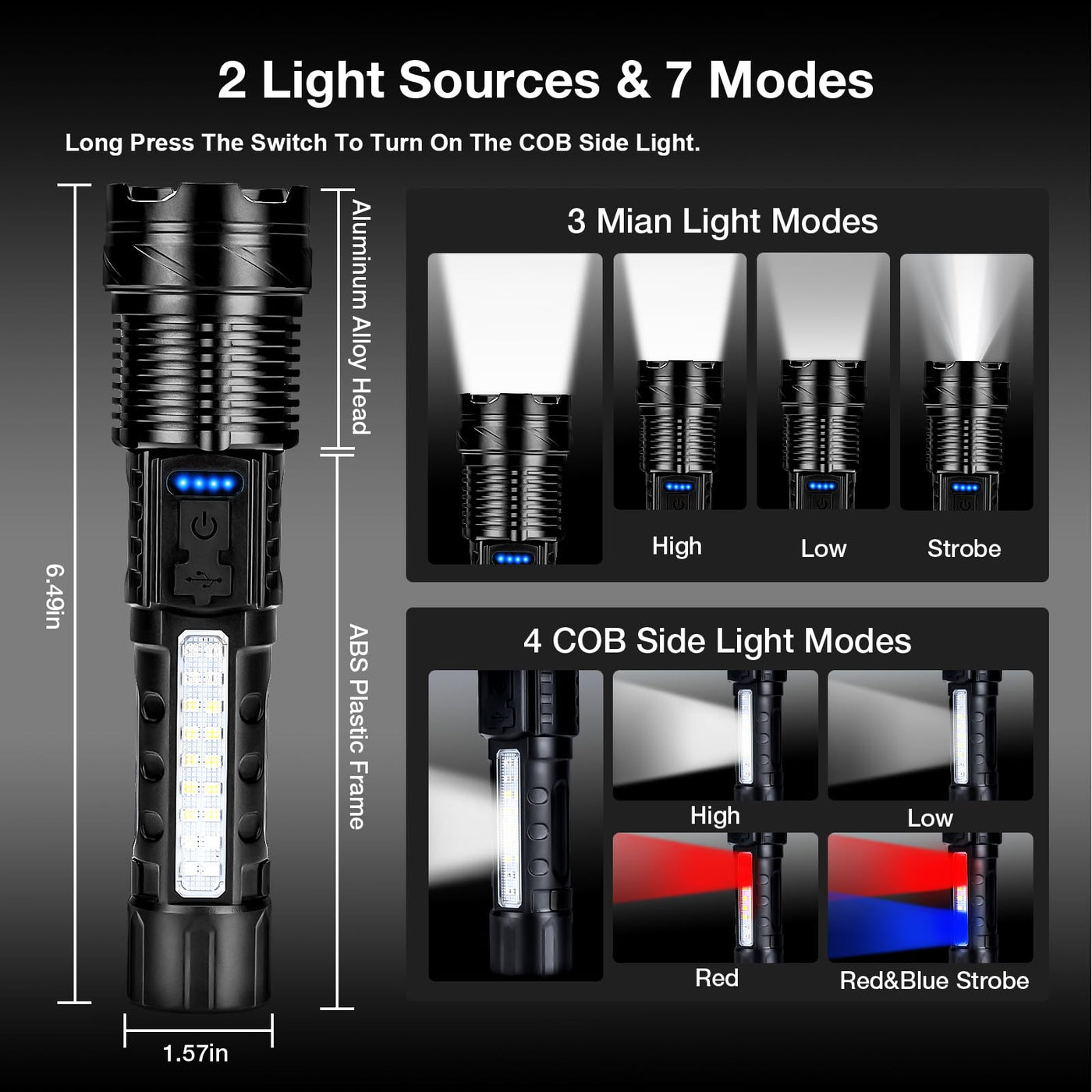 2 Light Sources & 7 Modes

Long Press The Switch To Turn On The COB Side Light.

6.49in

Aluminum Alloy Head

ABS Plastic Frame

1.57in

3 Mian Light Modes

High

Low

Strobe

4 COB Side Light Modes

High

Low

Red

Red&Blue Strobe