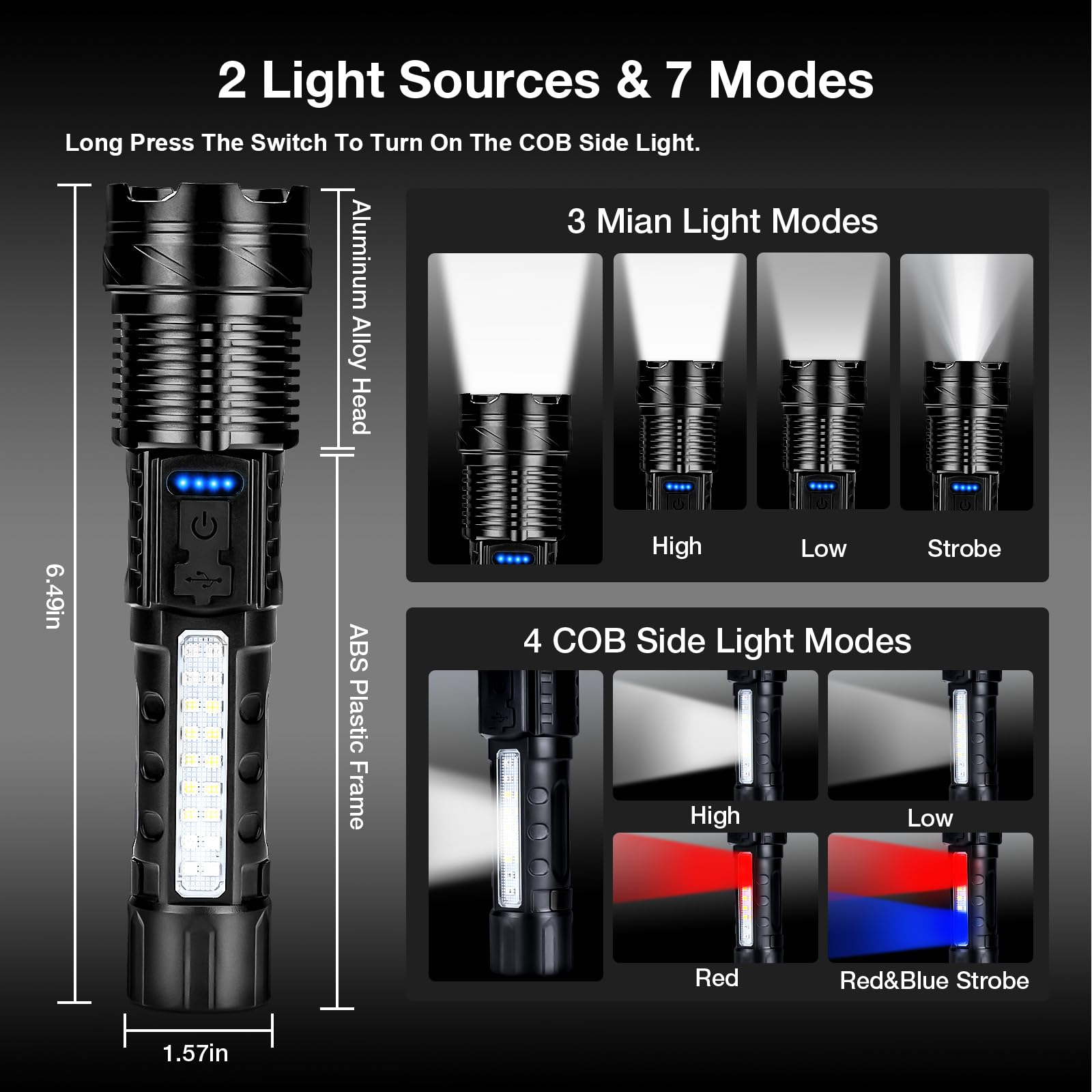 2 Light Sources & 7 Modes

Long Press The Switch To Turn On The COB Side Light.

6.49in

Aluminum Alloy Head

ABS Plastic Frame

1.57in

3 Mian Light Modes

High

Low

Strobe

4 COB Side Light Modes

High

Low

Red

Red&Blue Strobe