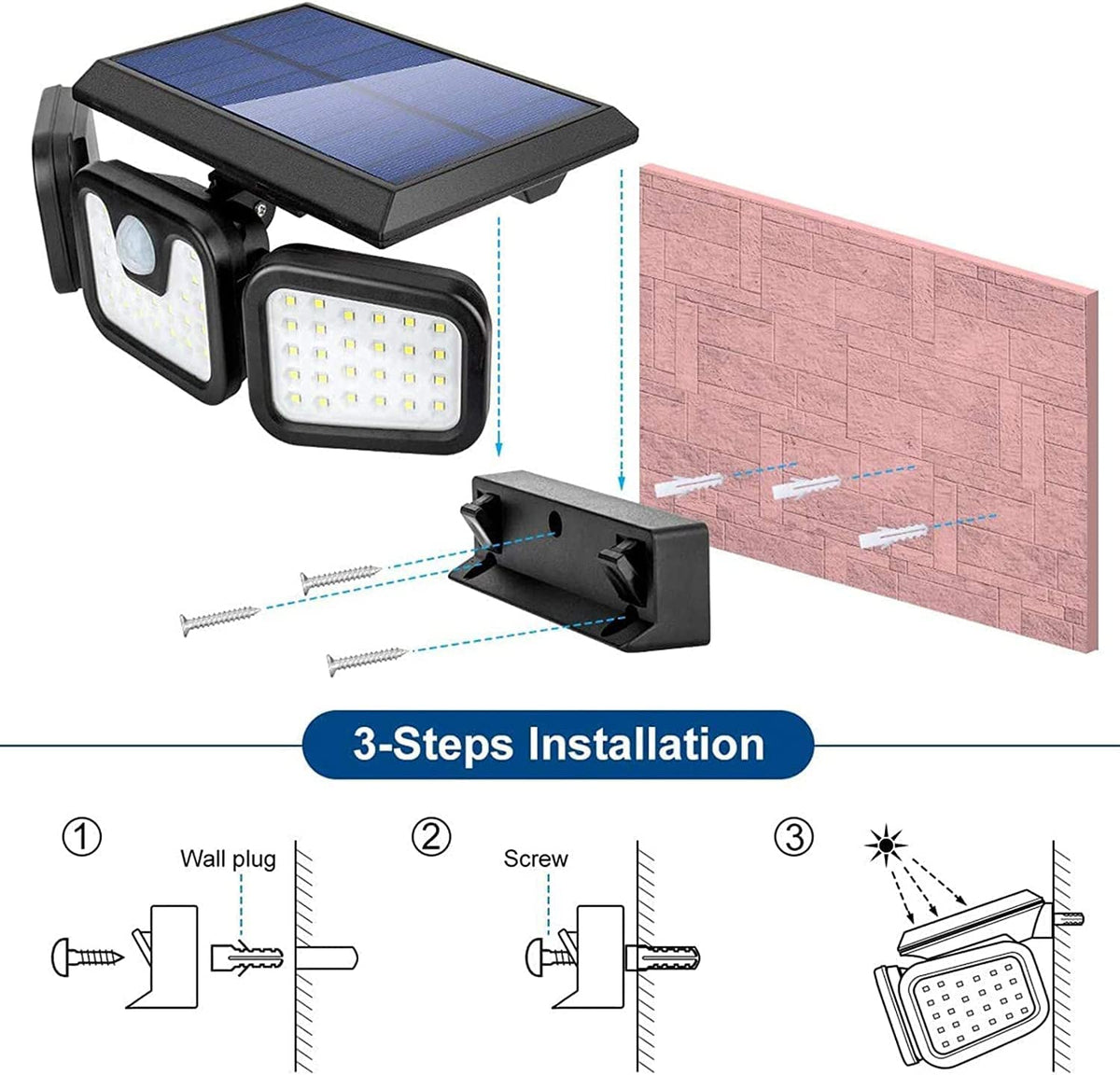 3-Steps Installation

①

Wall plug

②

Screw

③