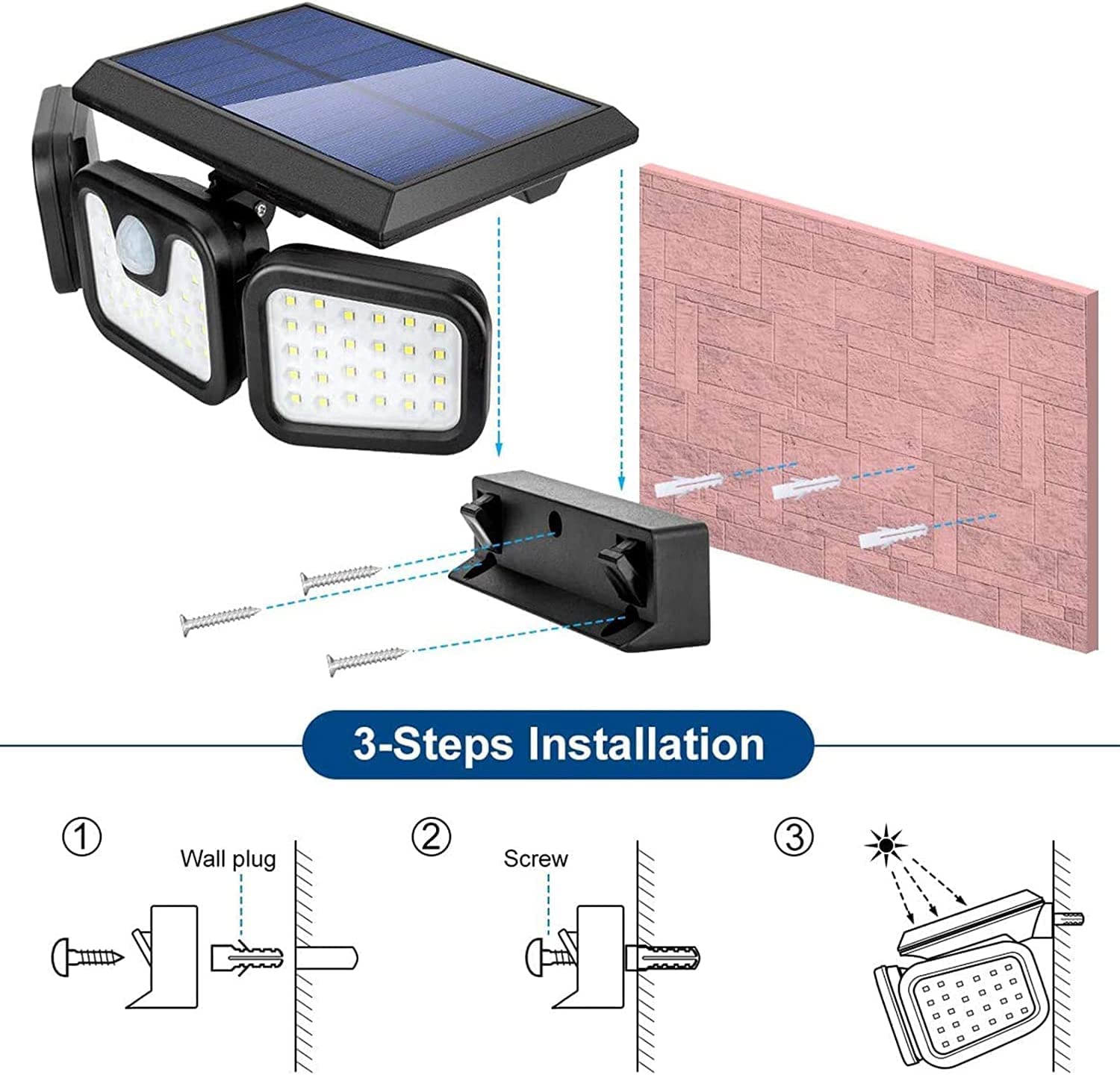 3-Steps Installation

①

Wall plug

②

Screw

③