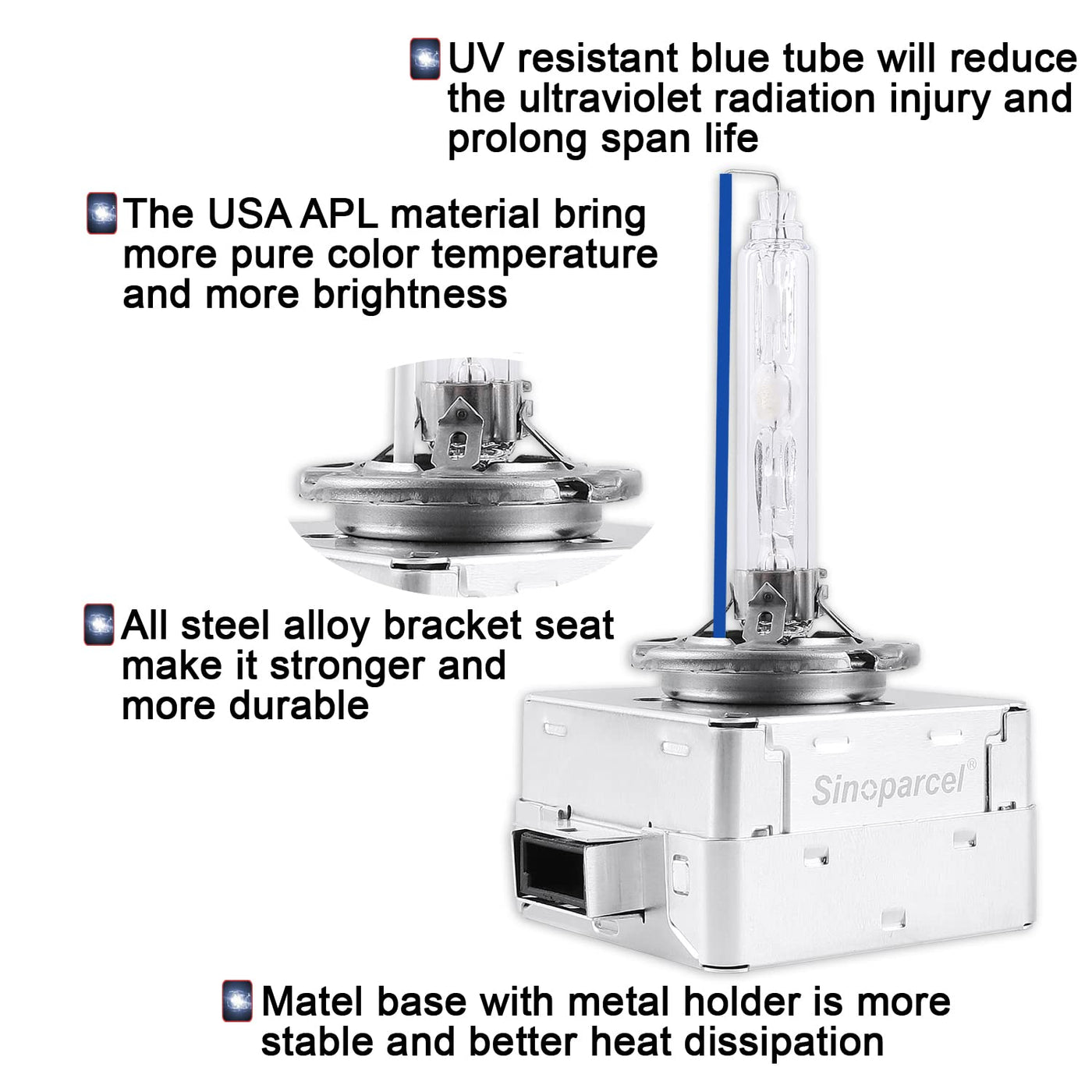 UV resistant blue tube will reduce the ultraviolet radiation injury and prolong span life

The USA APL material bring more pure color temperature and more brightness

All steel alloy bracket seat make it stronger and more durable

Sinoparcel®

Matel base with metal holder is more stable and better heat dissipation