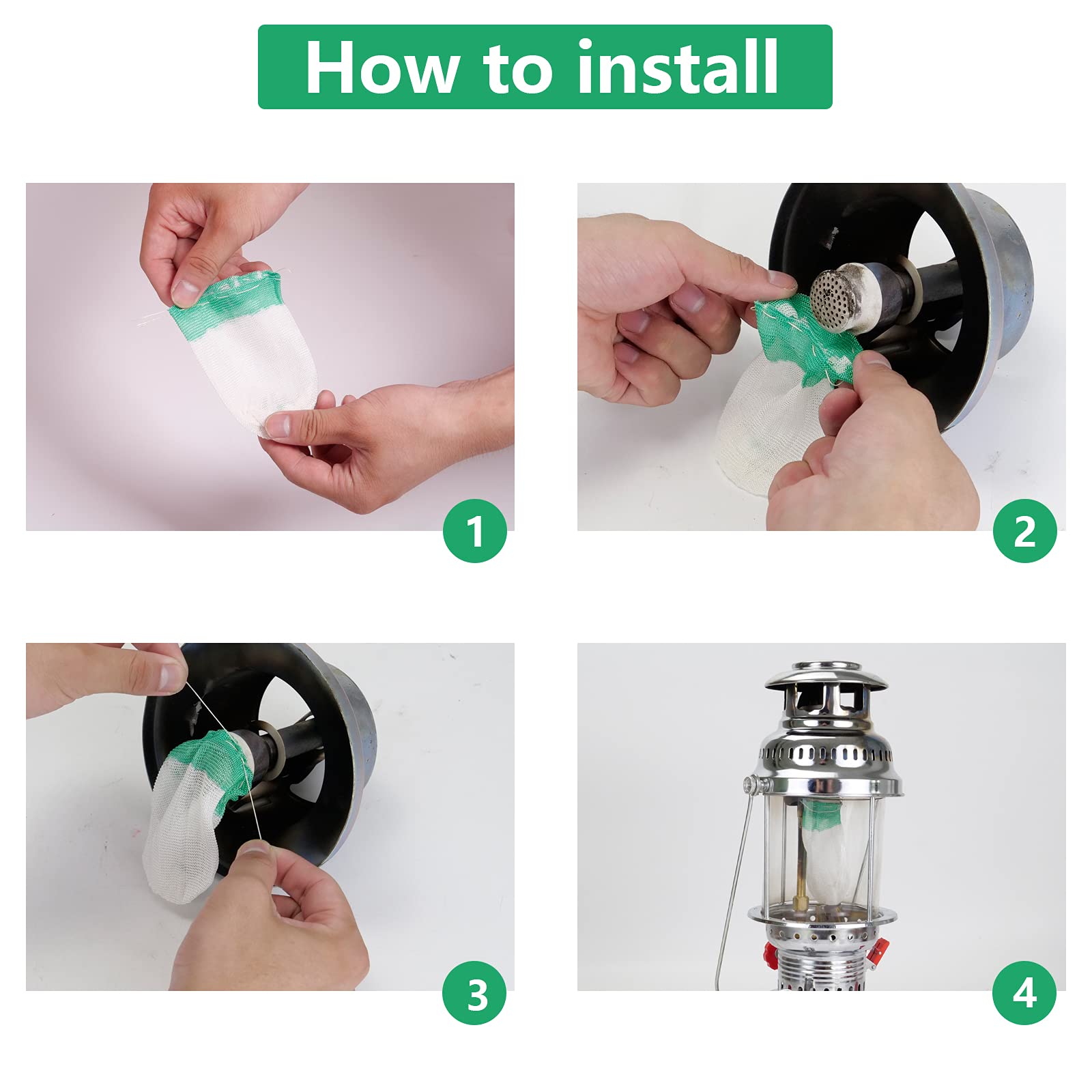 How to install

1

2

3

4