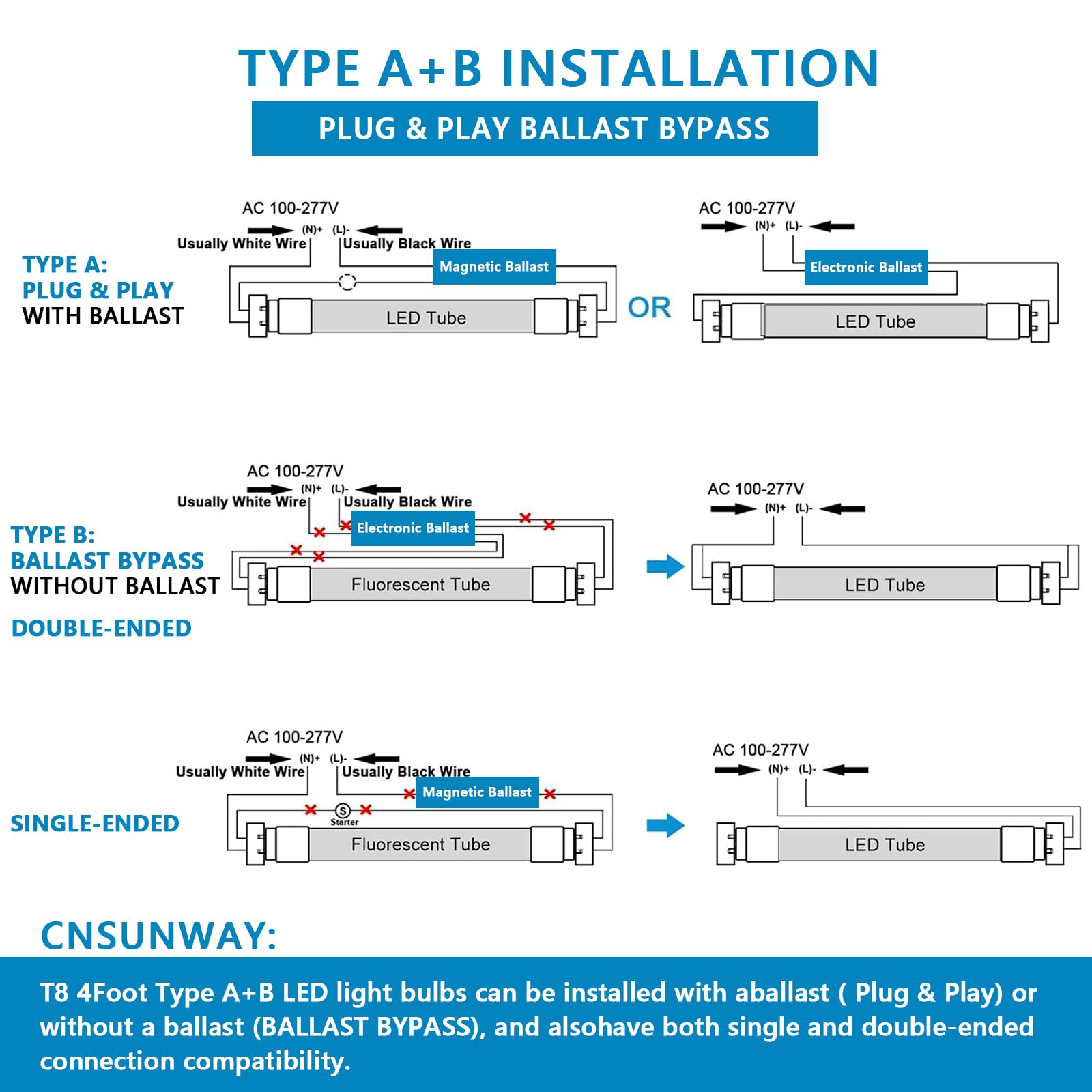 TYPE A+B INSTALLATION

PLUG & PLAY BALLAST BYPASS

TYPE A:
PLUG & PLAY
WITH BALLAST

AC 100-277V
(N)+ (L)-
Usually White Wire
Usually Black Wire
Magnetic Ballast
LED Tube

OR

AC 100-277V
(N)+ (L)-
Electronic Ballast
LED Tube

TYPE B:
BALLAST BYPASS
WITHOUT BALLAST

DOUBLE-ENDED

AC 100-277V
(N)+ (L)-
Usually White Wire
Usually Black Wire
Electronic Ballast
Fluorescent Tube

AC 100-277V
(N)+ (L)-
LED Tube

SINGLE-ENDED

AC 100-277V
(N)+ (L)-
Usually White Wire
Usually Black Wire
Magnetic Ballast
S
Starter
Fluorescent Tube

AC 100-277V
(N)+ (L)-
LED Tube

CNSUNWAY:

T8 4Foot Type A+B LED light bulbs can be installed with aballast ( Plug & Play) or without a ballast (BALLAST BYPASS), and alsohave both single and double-ended connection compatibility.