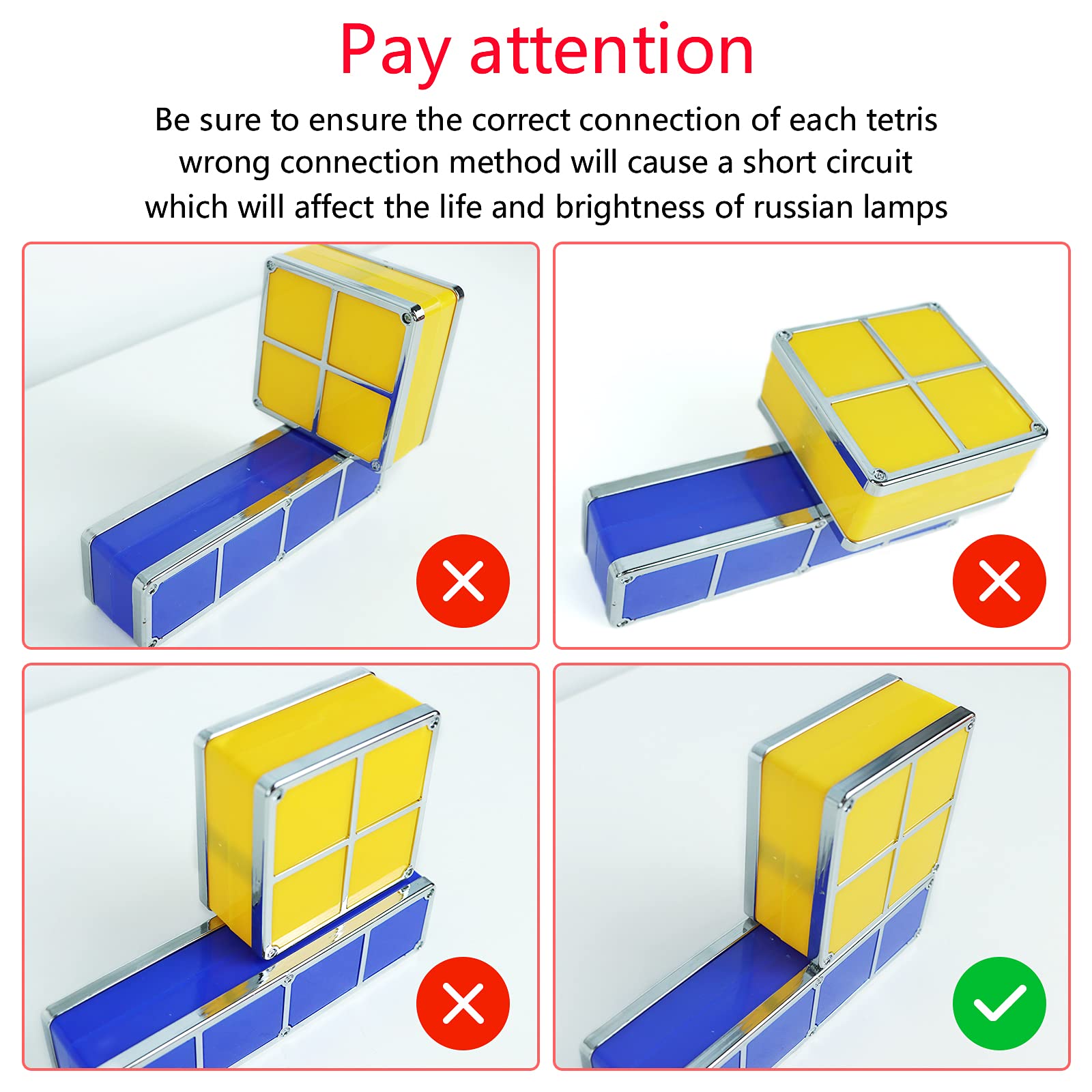 Pay attention

Be sure to ensure the correct connection of each tetris wrong connection method will cause a short circuit which will affect the life and brightness of russian lamps