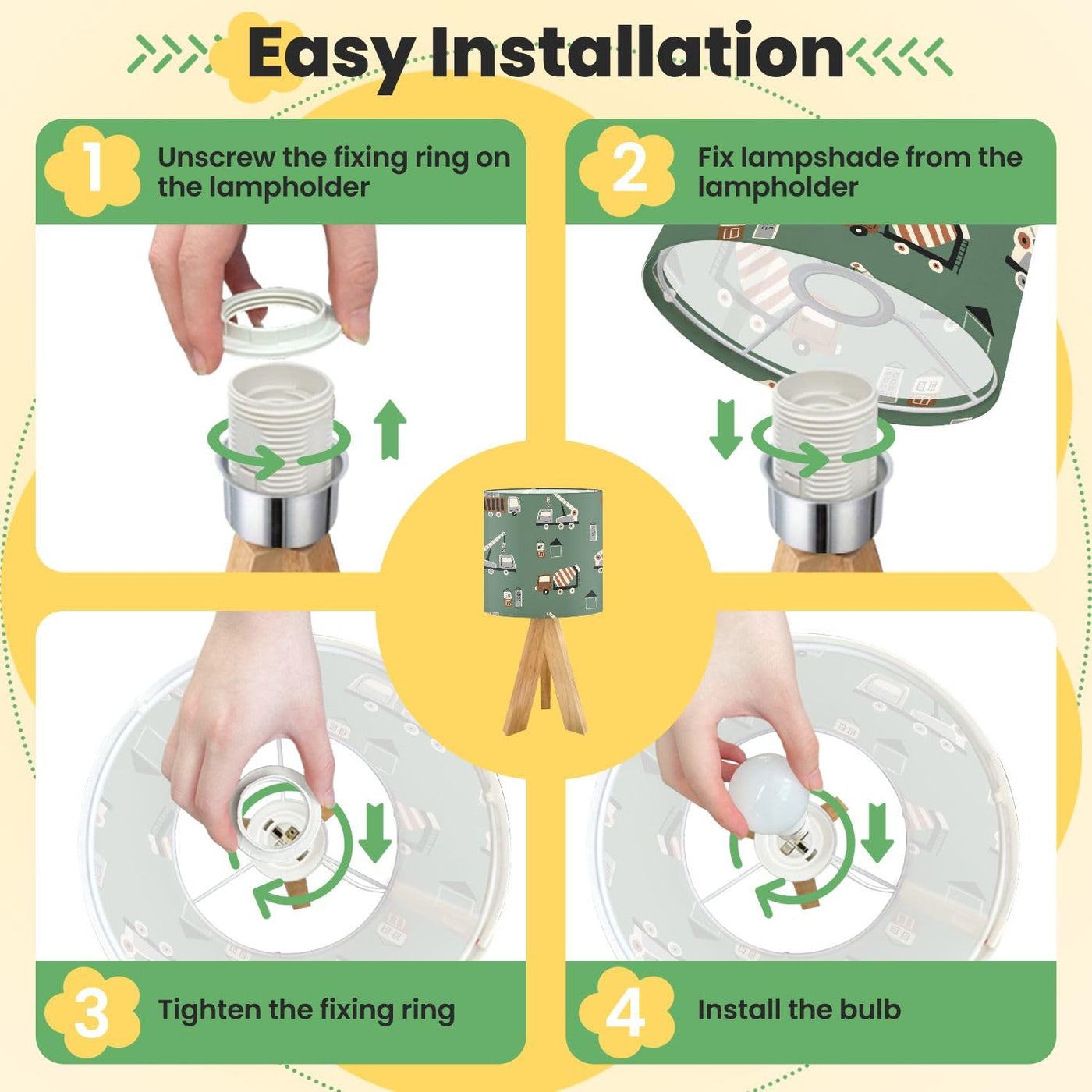 Easy Installation

1 Unscrew the fixing ring on the lampholder

2 Fix lampshade from the lampholder

3 Tighten the fixing ring

4 Install the bulb