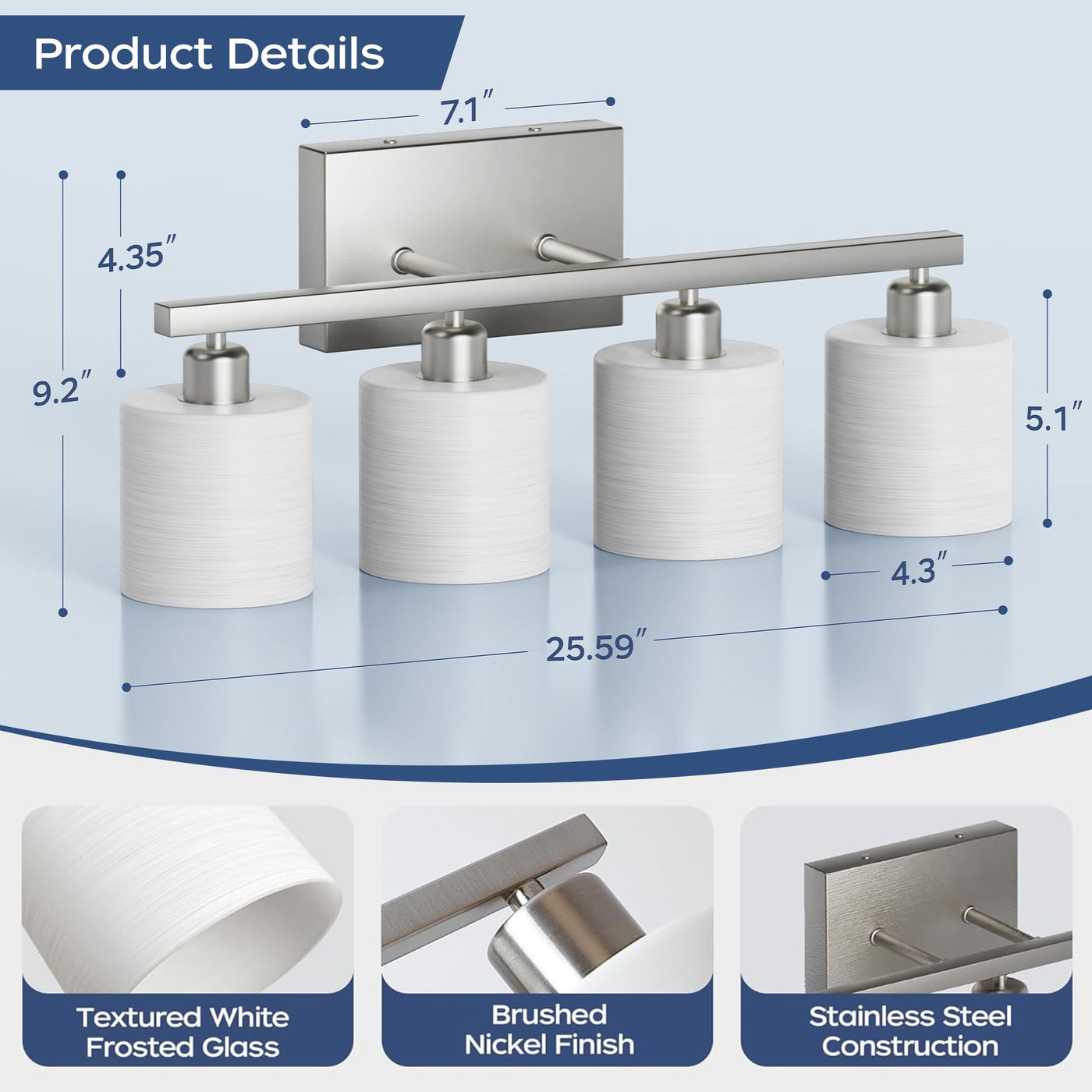 Product Details

7.1″

4.35″

9.2″

5.1″

4.3″

25.59″

Textured White Frosted Glass

Brushed Nickel Finish

Stainless Steel Construction