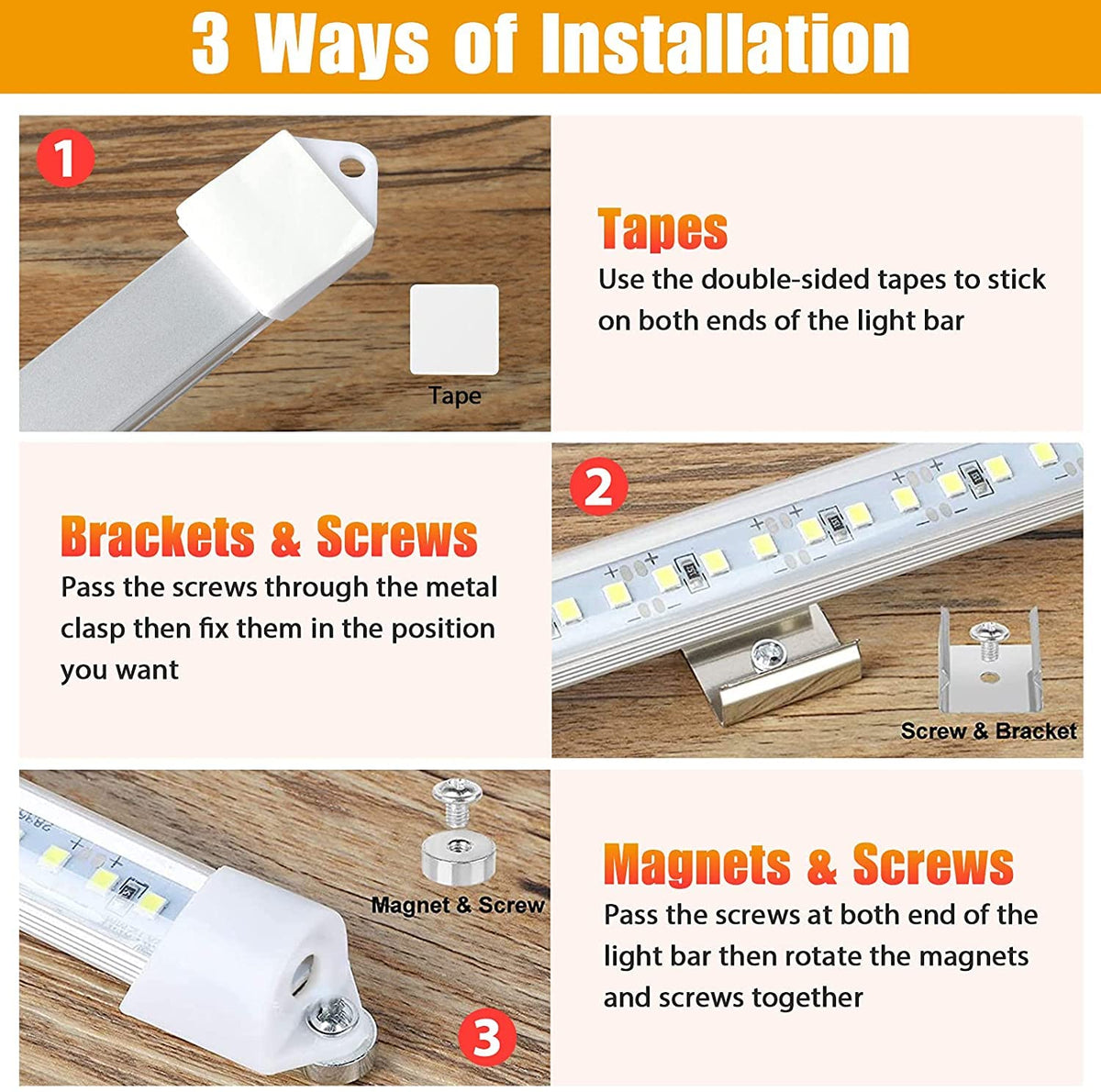 3 Ways of Installation

1

Tape

Tapes
Use the double-sided tapes to stick on both ends of the light bar

Brackets & Screws
Pass the screws through the metal clasp then fix them in the position you want

2

Screw & Bracket

Magnet & Screw

3

Magnets & Screws
Pass the screws at both end of the light bar then rotate the magnets and screws together