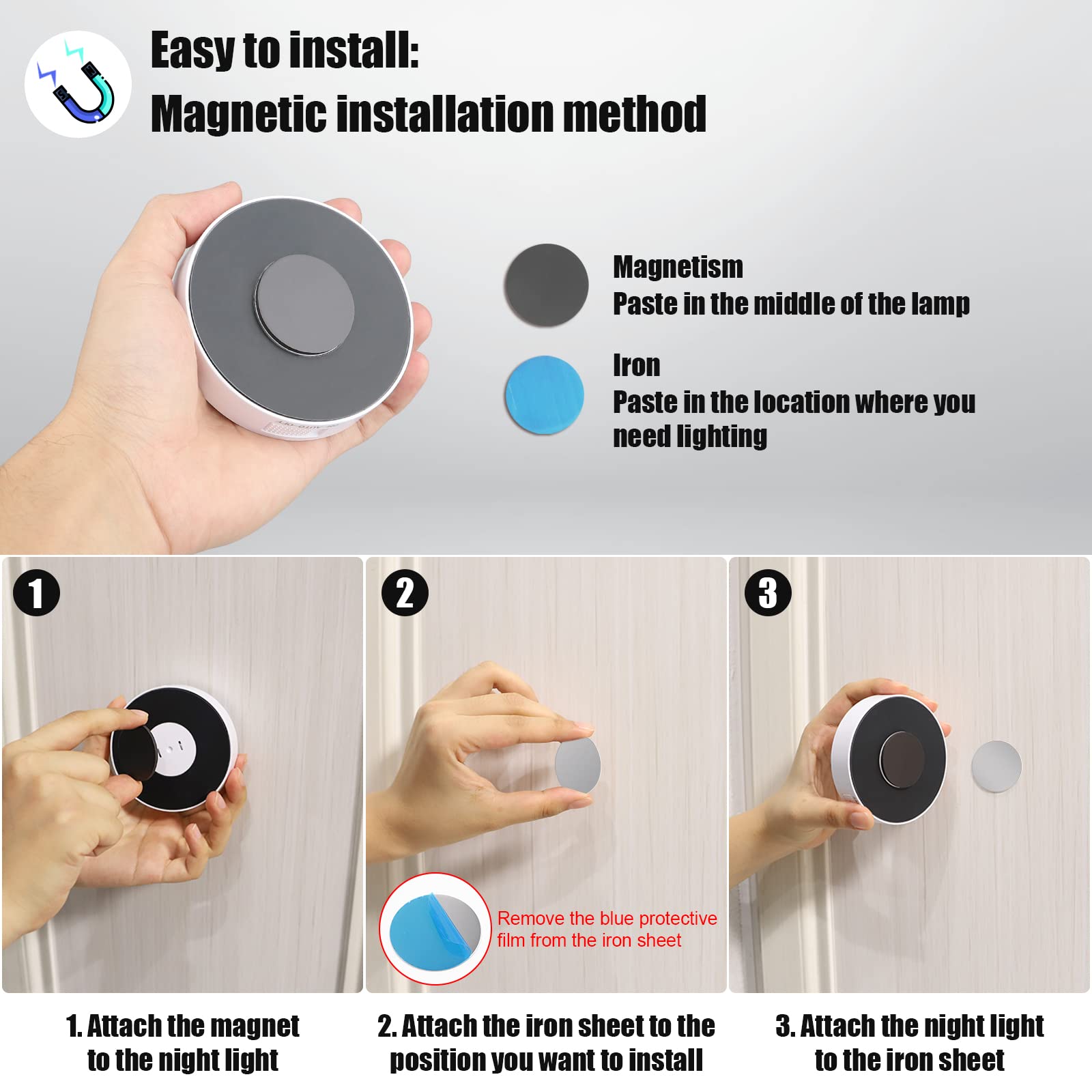 Easy to install:
Magnetic installation method

Magnetism
Paste in the middle of the lamp

Iron
Paste in the location where you need lighting

1

2

3

Remove the blue protective film from the iron sheet

1. Attach the magnet to the night light

2. Attach the iron sheet to the position you want to install

3. Attach the night light to the iron sheet