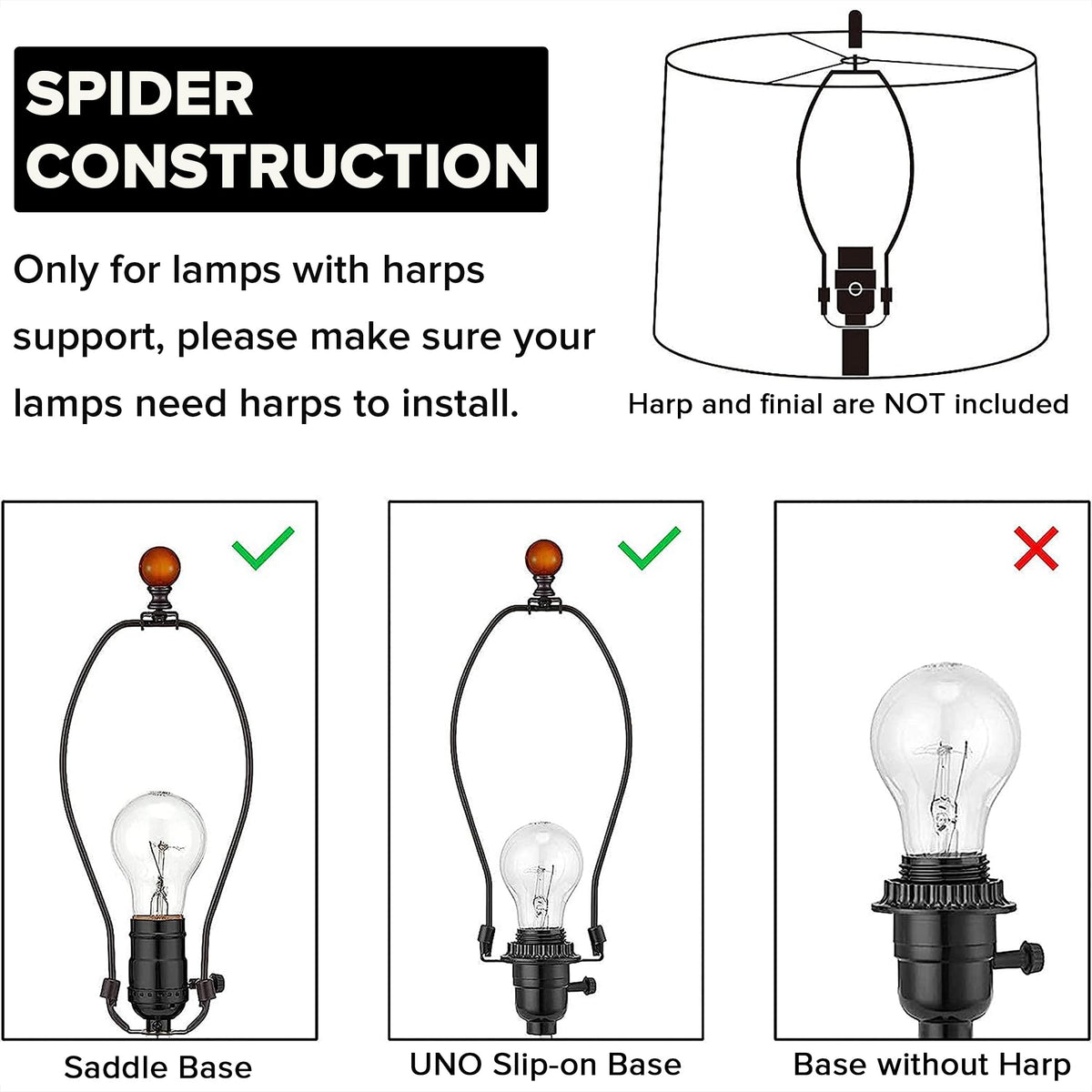 SPIDER CONSTRUCTION

Only for lamps with harps support, please make sure your lamps need harps to install.

Harp and finial are NOT included

Saddle Base

UNO Slip-on Base

Base without Harp