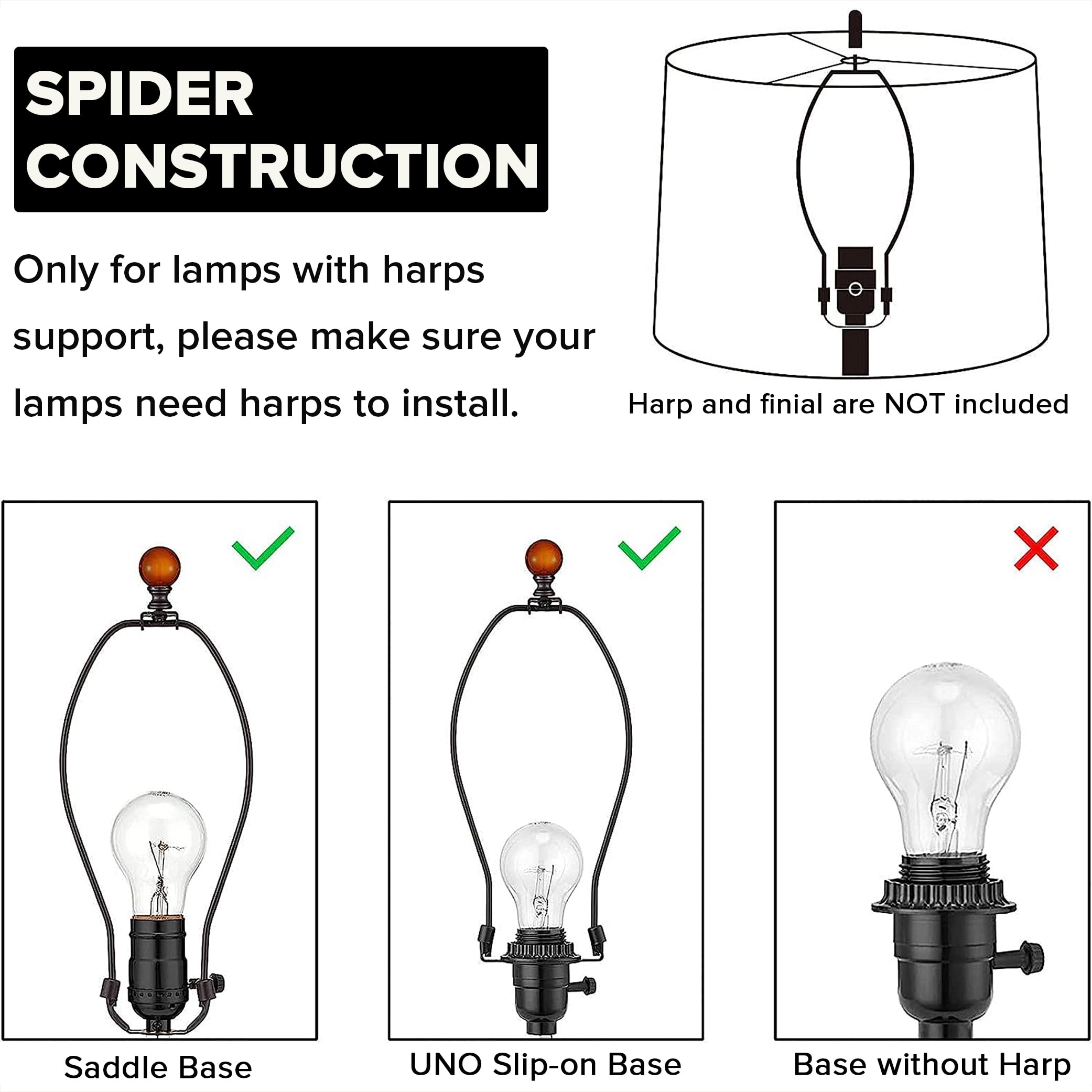 SPIDER CONSTRUCTION

Only for lamps with harps support, please make sure your lamps need harps to install.

Harp and finial are NOT included

Saddle Base

UNO Slip-on Base

Base without Harp