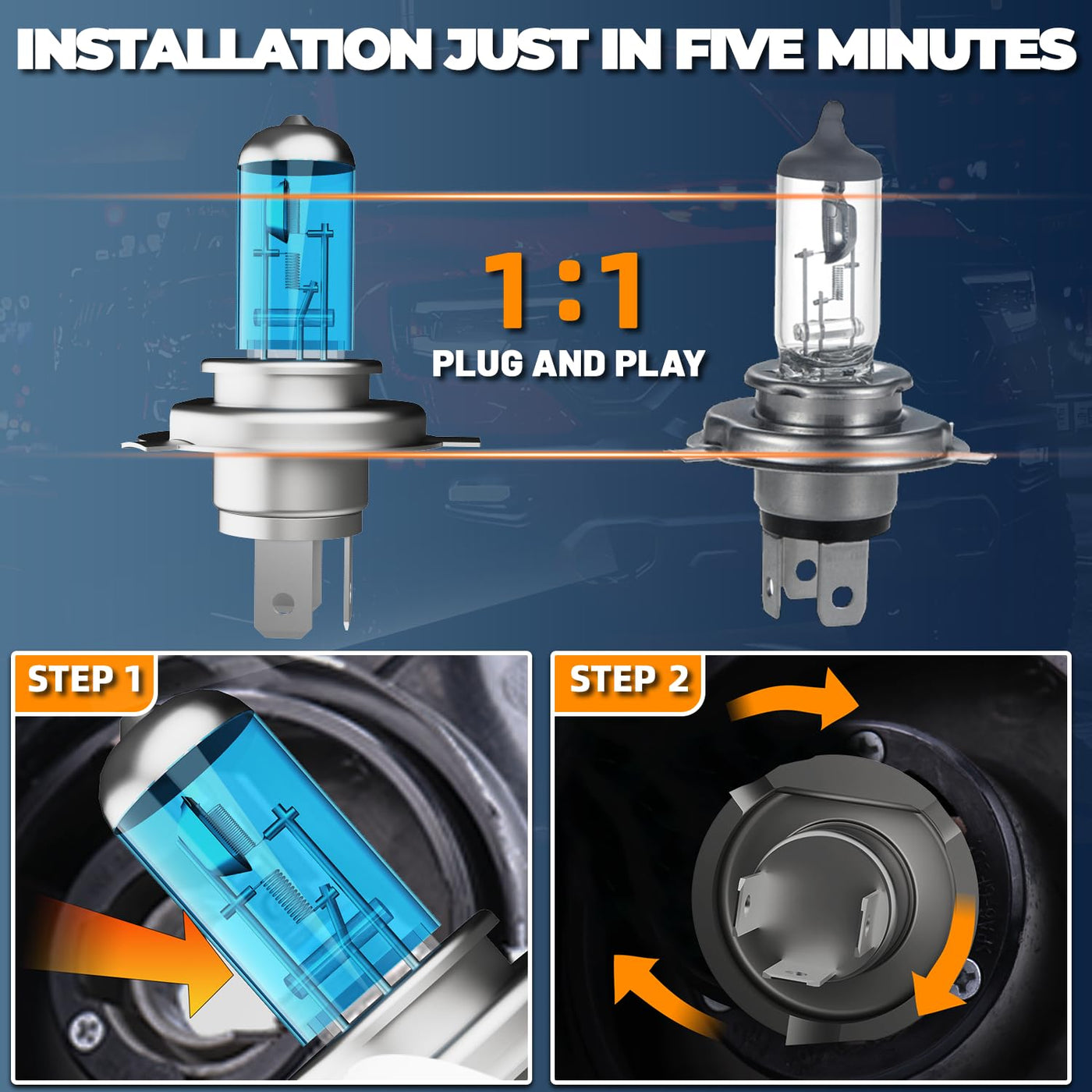 INSTALLATION JUST IN FIVE MINUTES

1:1

PLUG AND PLAY

STEP 1

STEP 2