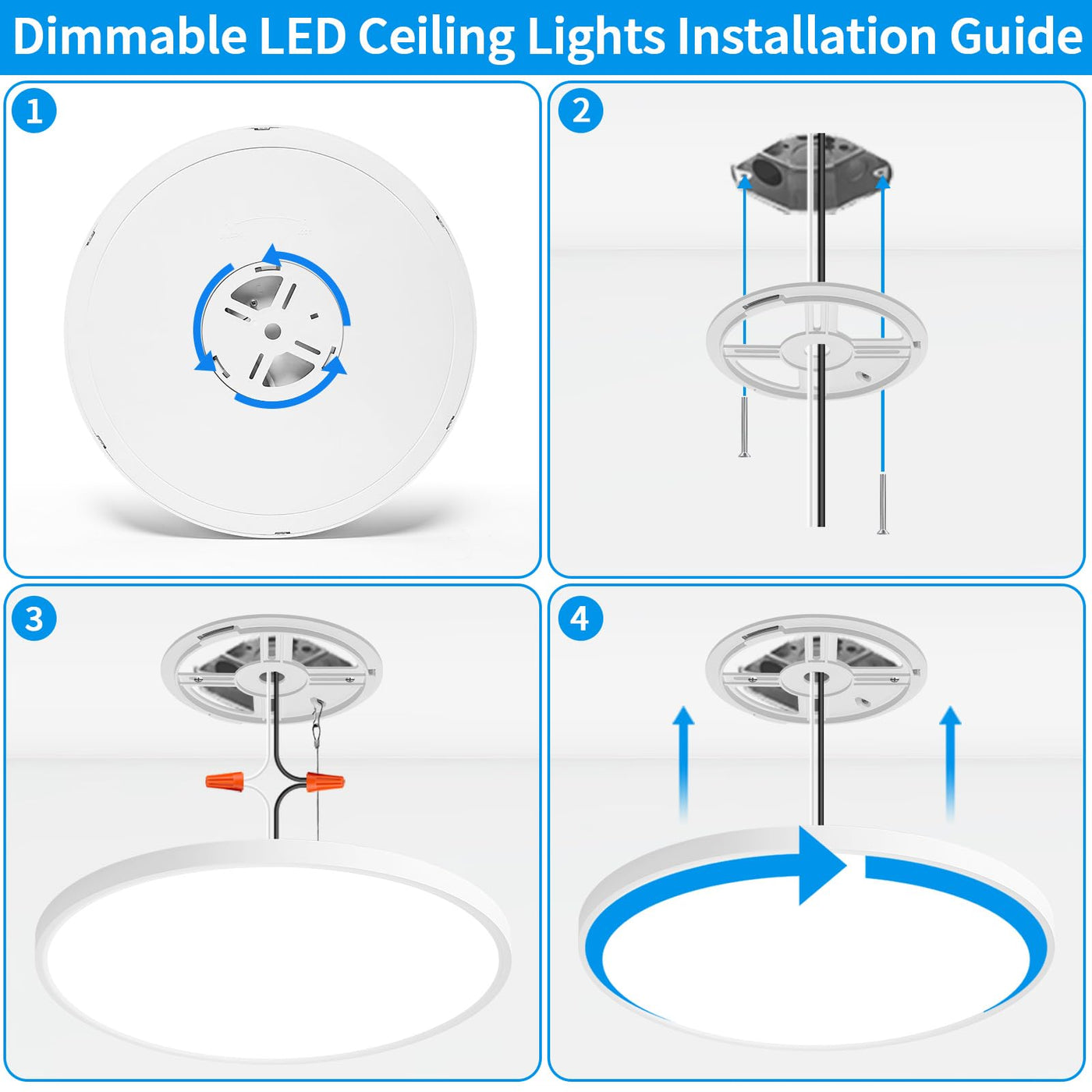 Dimmable LED Ceiling Lights Installation Guide

1

2

3

4