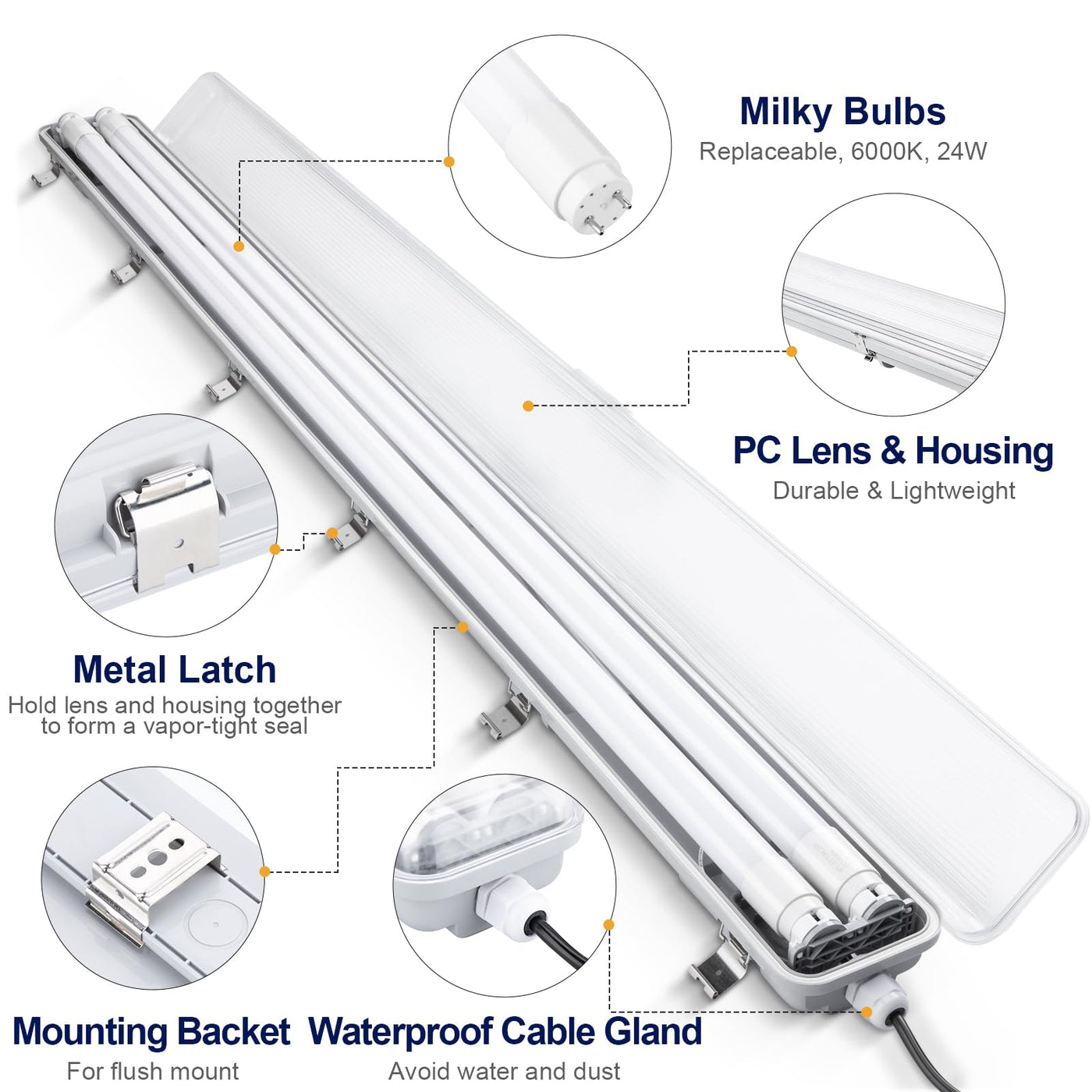 Milky Bulbs
Replaceable, 6000K, 24W

PC Lens & Housing
Durable & Lightweight

Metal Latch
Hold lens and housing together to form a vapor-tight seal

Mounting Backet
For flush mount

Waterproof Cable Gland
Avoid water and dust