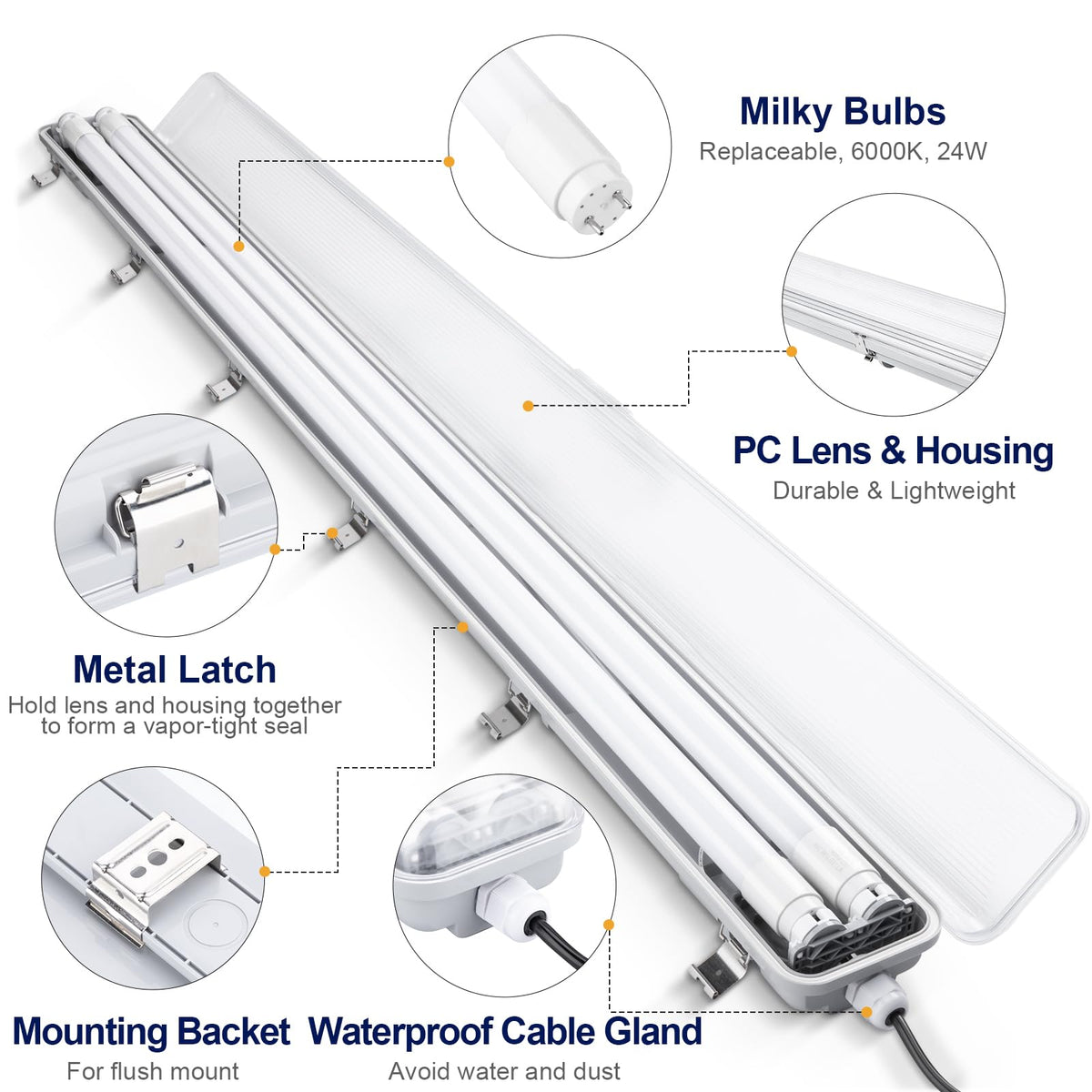 Milky Bulbs
Replaceable, 6000K, 24W

PC Lens & Housing
Durable & Lightweight

Metal Latch
Hold lens and housing together to form a vapor-tight seal

Mounting Backet
For flush mount

Waterproof Cable Gland
Avoid water and dust