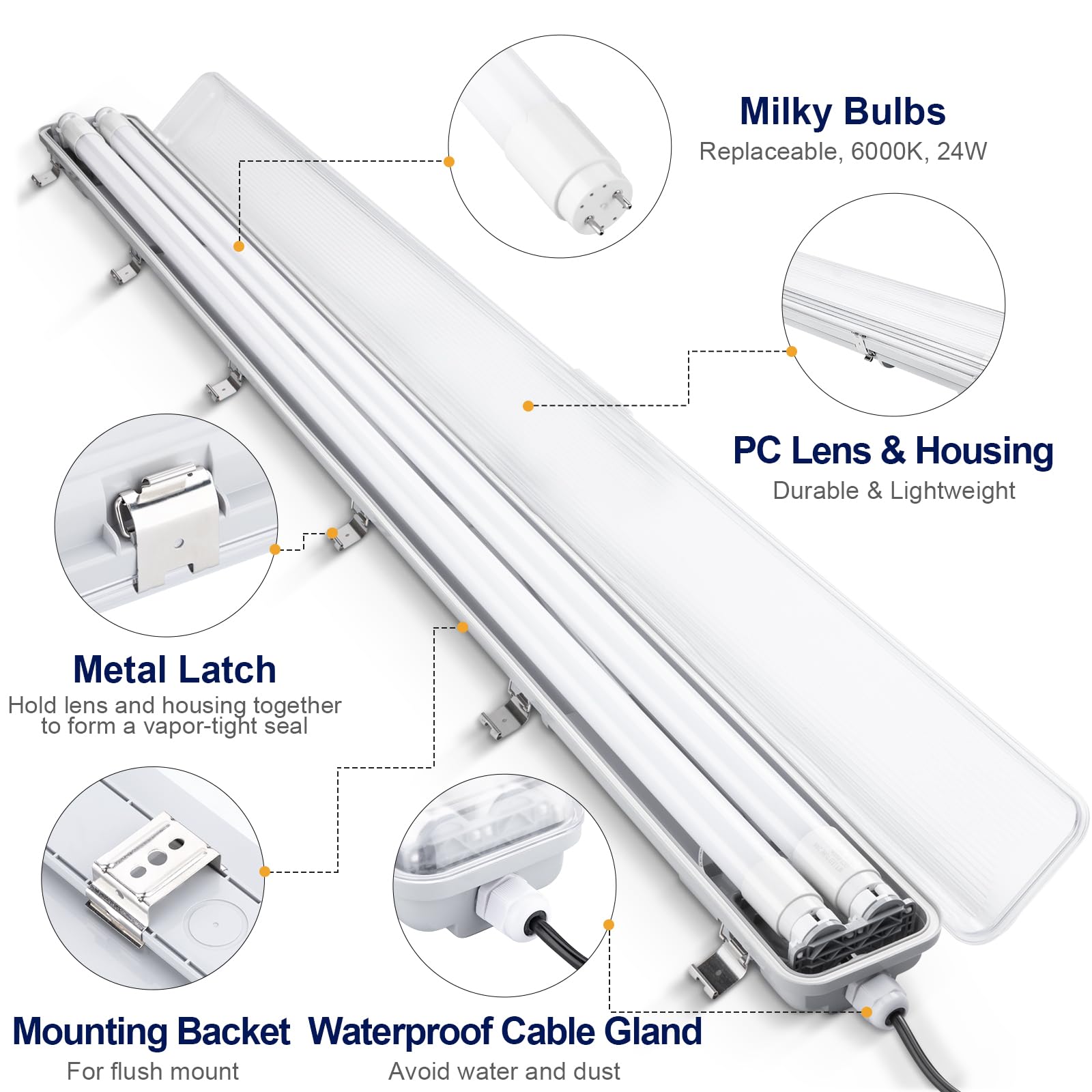 Milky Bulbs
Replaceable, 6000K, 24W

PC Lens & Housing
Durable & Lightweight

Metal Latch
Hold lens and housing together to form a vapor-tight seal

Mounting Backet
For flush mount

Waterproof Cable Gland
Avoid water and dust