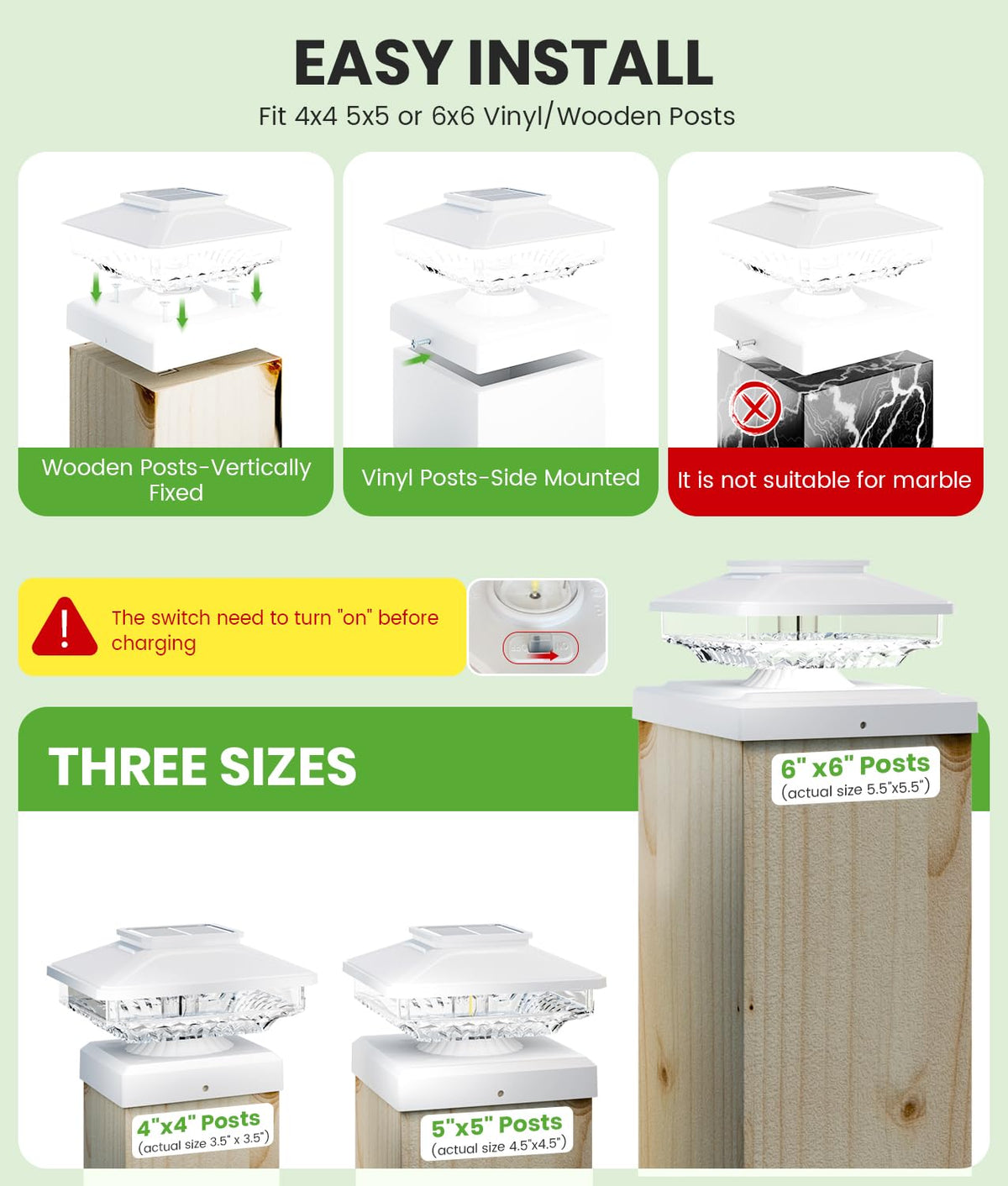 EASY INSTALL
Fit 4x4 5x5 or 6x6 Vinyl/Wooden Posts

Wooden Posts-Vertically Fixed

Vinyl Posts-Side Mounted

It is not suitable for marble

The switch need to turn "on" before charging

THREE SIZES

6"x6" Posts
(actual size 5.5"x5.5")

4"x4" Posts
(actual size 3.5" x 3.5")

5"x5" Posts
(actual size 4.5"x4.5")